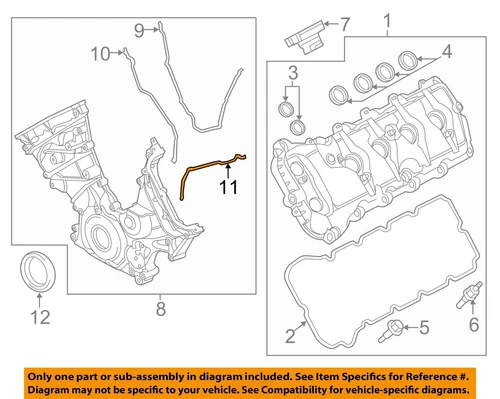 9
10
7
1
4
3
11
12
8
2
5
6

Only one part or sub-assembly in diagram included. See Item Specifics for Reference #.
Diagram may not be specific to your vehicle. See Compatibility for vehicle-specific diagrams.