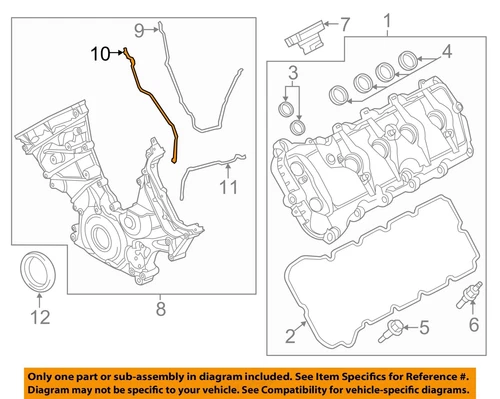 9
10
7
1
4
3
11
12
8
2
5
6

Only one part or sub-assembly in diagram included. See Item Specifics for Reference #.
Diagram may not be specific to your vehicle. See Compatibility for vehicle-specific diagrams.