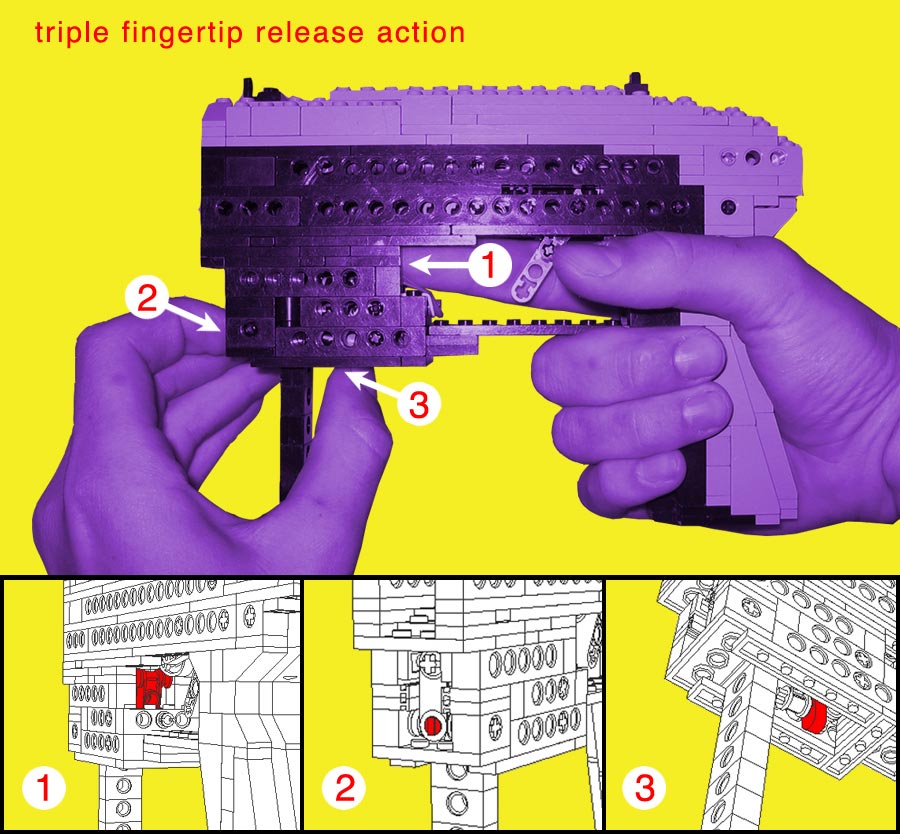 triple fingertip release action

1

2

3

1

2

3