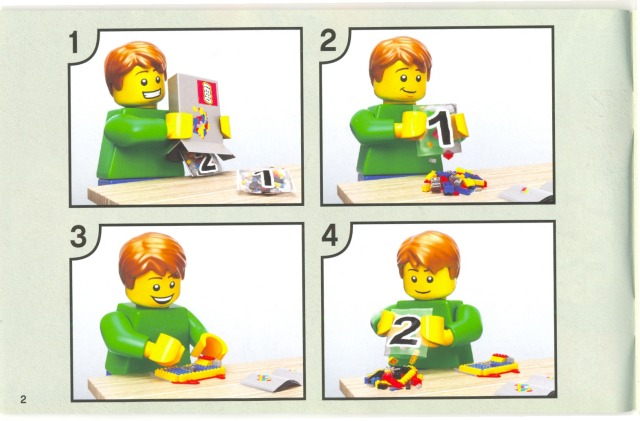 1

LEGO

2

1

2

1

3

4

2

2