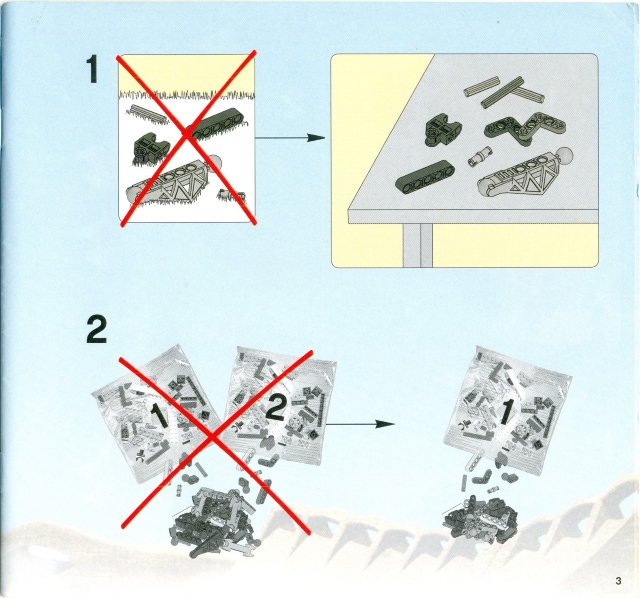 1

2

1

2

1

3