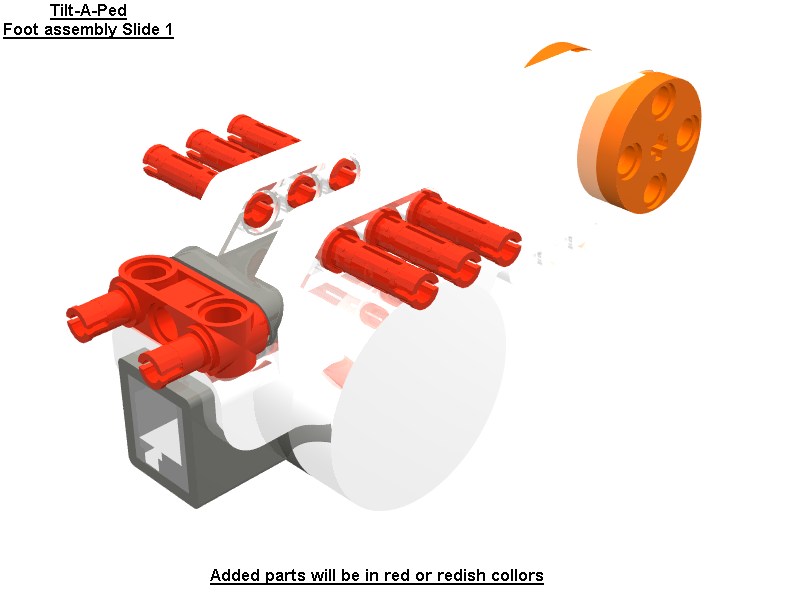 Tilt-A-Ped
Foot assembly Slide 1

Added parts will be in red or redish collors