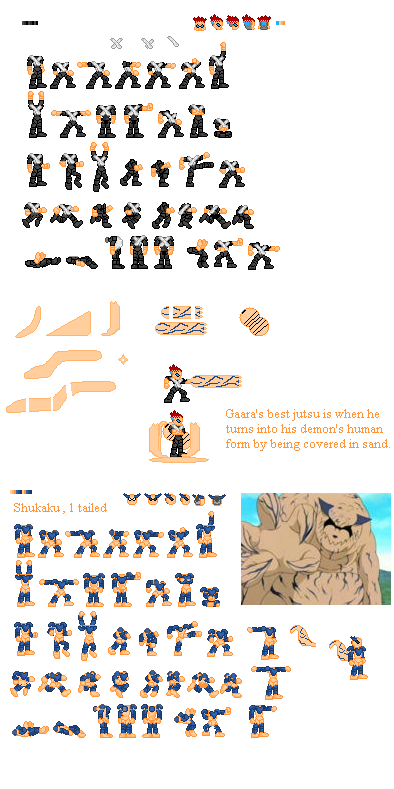 Gaara's best jutsu is when he turns into his demon's human form by being covered in sand.

Shukaku , 1 tailed