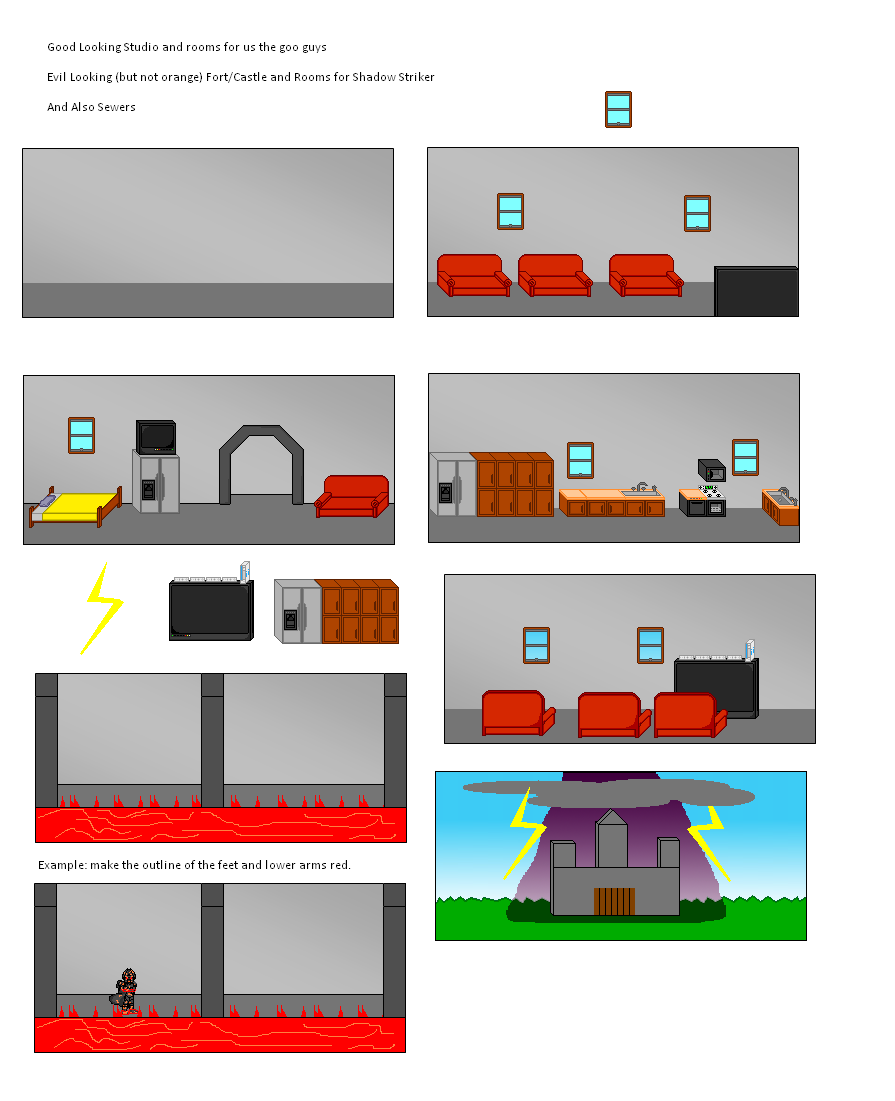 Good Looking Studio and rooms for us the goo guys

Evil Looking (but not orange) Fort/Castle and Rooms for Shadow Striker

And Also Sewers

Example: make the outline of the feet and lower arms red.