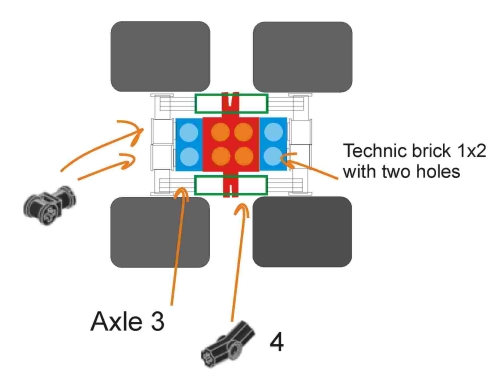 Technic brick 1x2 with two holes

Axle 3

4