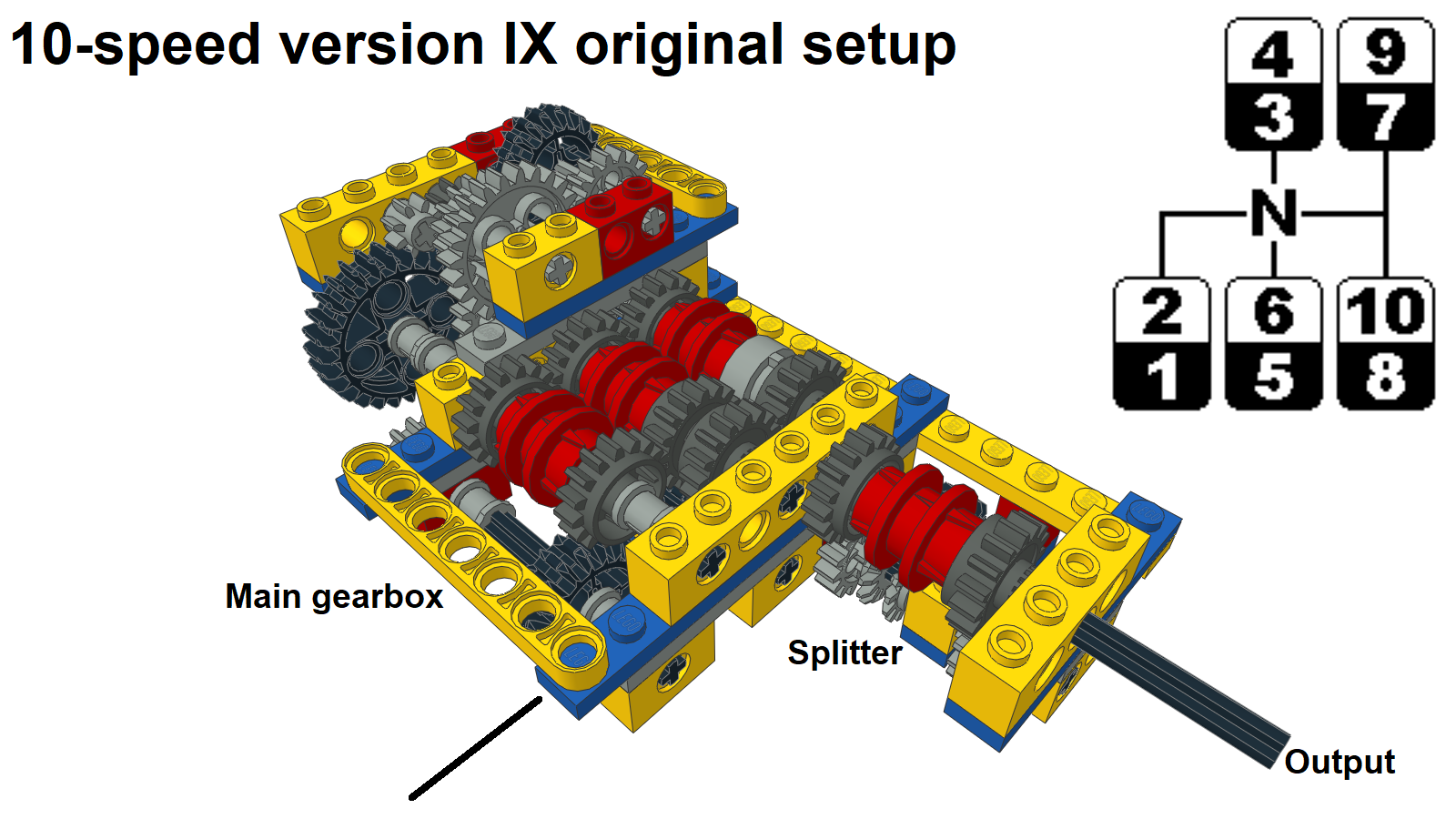 10-speed version IX original setup

4
3
9
7
N
2
1
6
5
10
8

Main gearbox

Splitter

Output