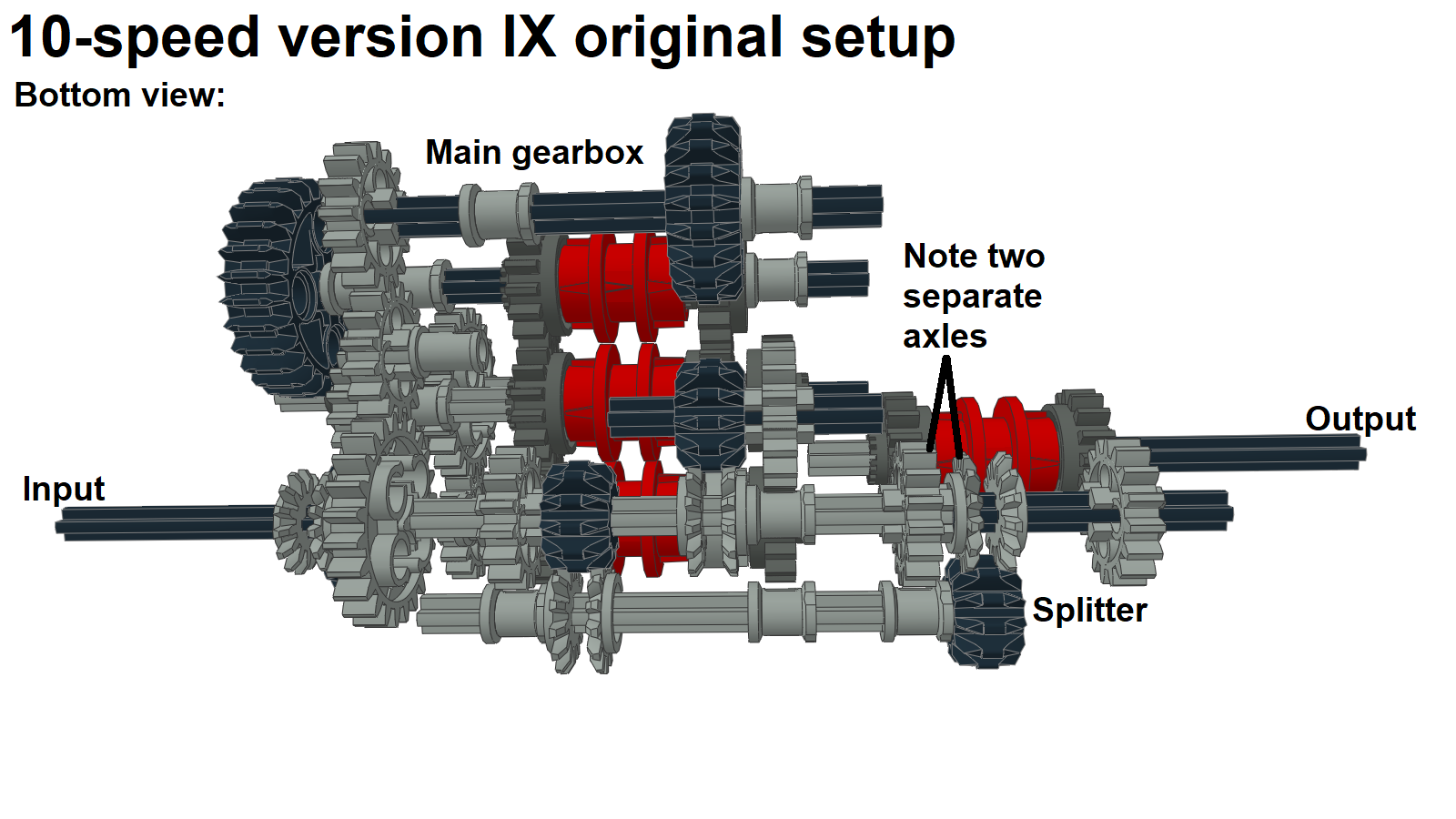 10-speed version IX original setup

Bottom view:

Main gearbox

Note two separate axles

Output

Input

Splitter