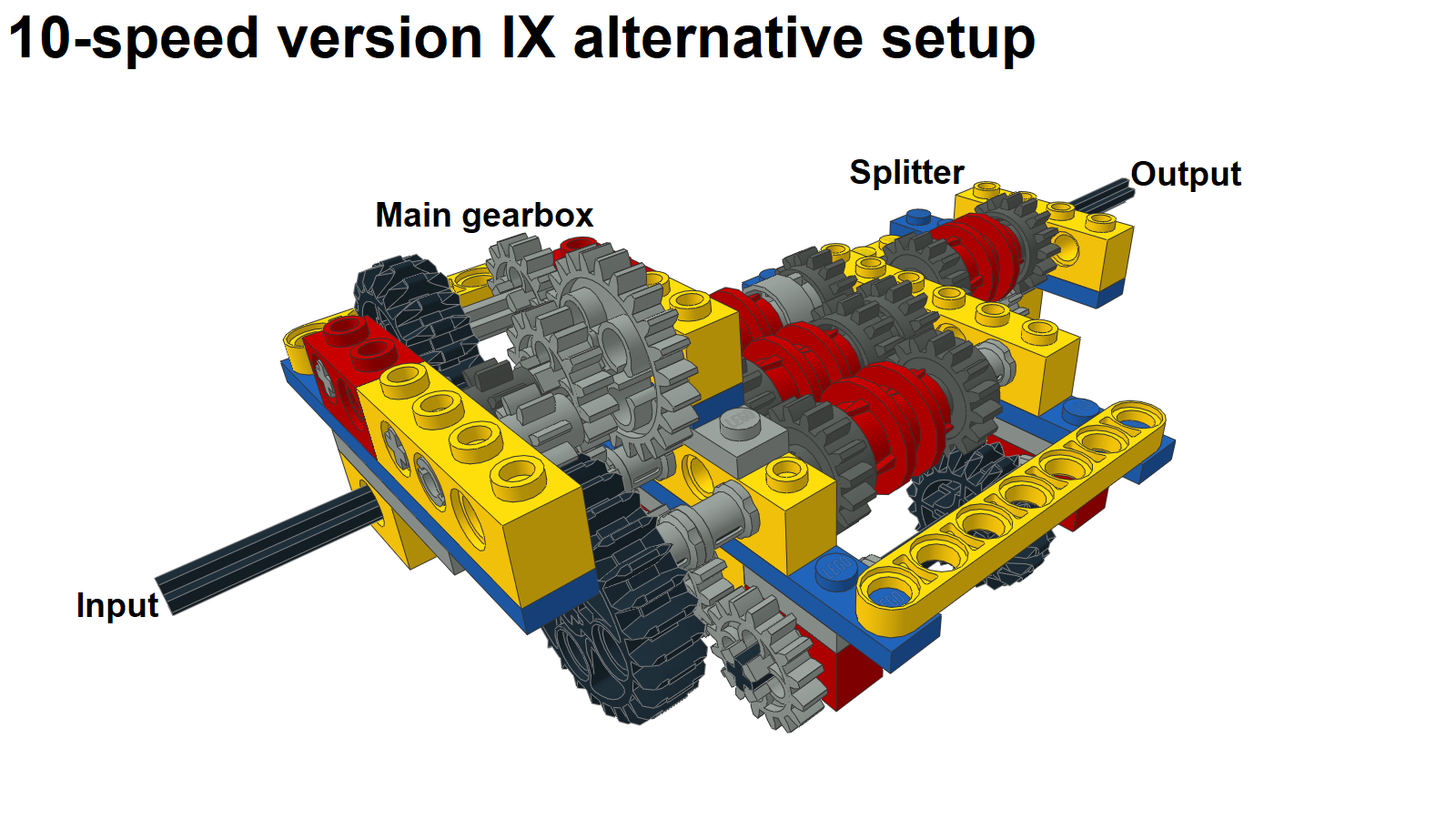 10-speed version IX alternative setup

Splitter

Output

Main gearbox

Input