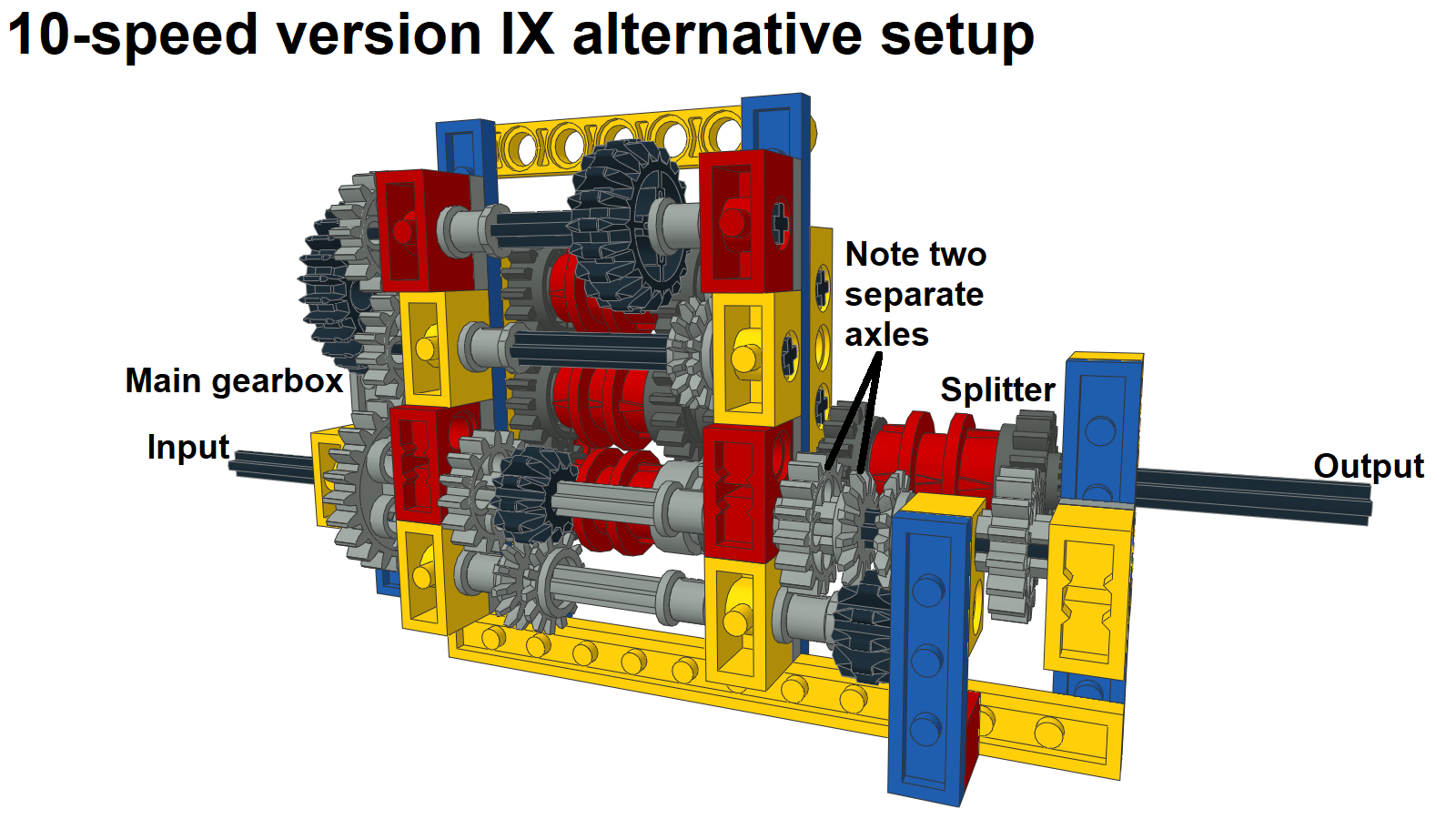 10-speed version IX alternative setup

Note two separate axles

Main gearbox

Splitter

Input

Output