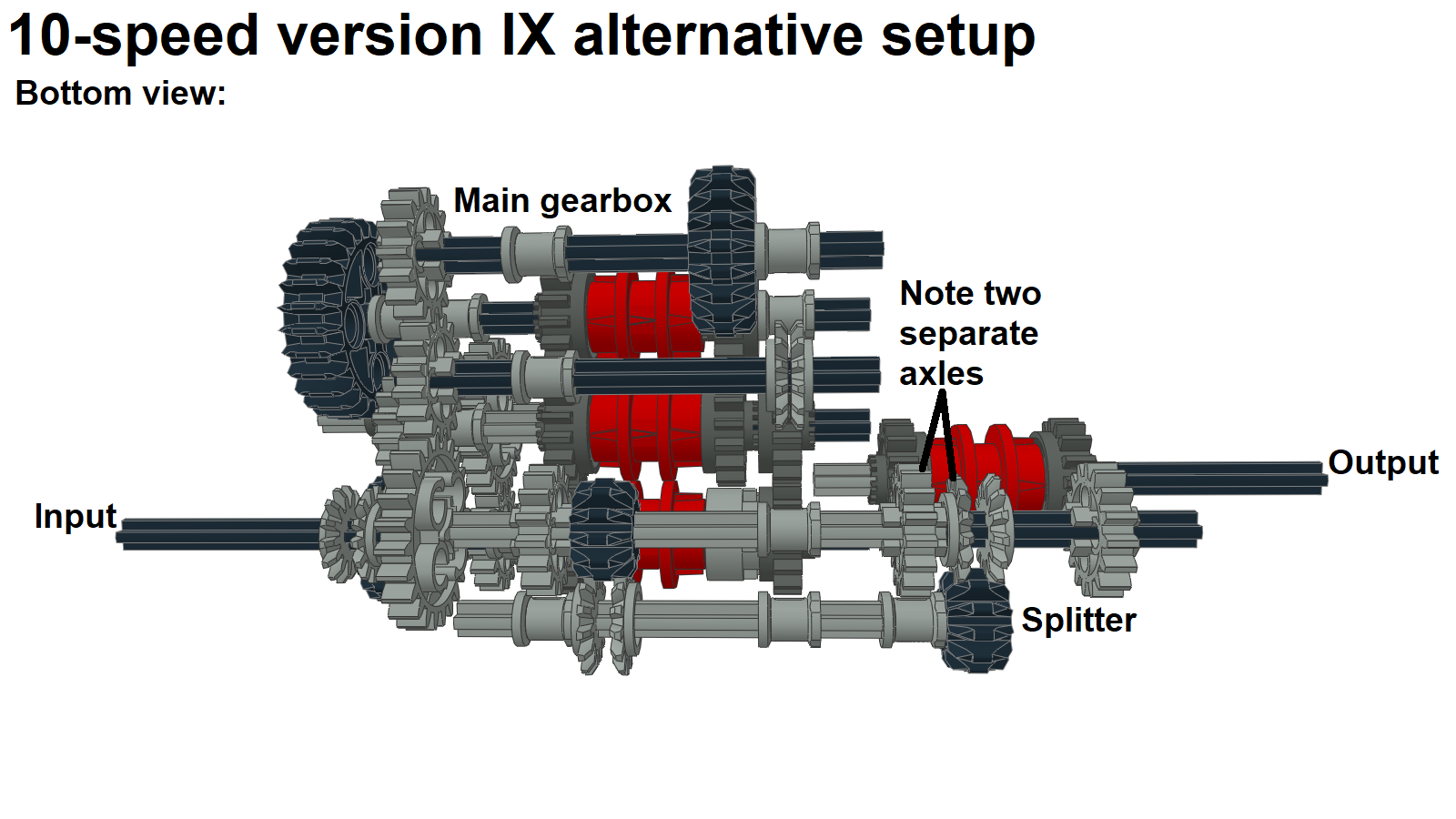 10-speed version IX alternative setup

Bottom view:

Main gearbox

Note two separate axles

Output

Input

Splitter