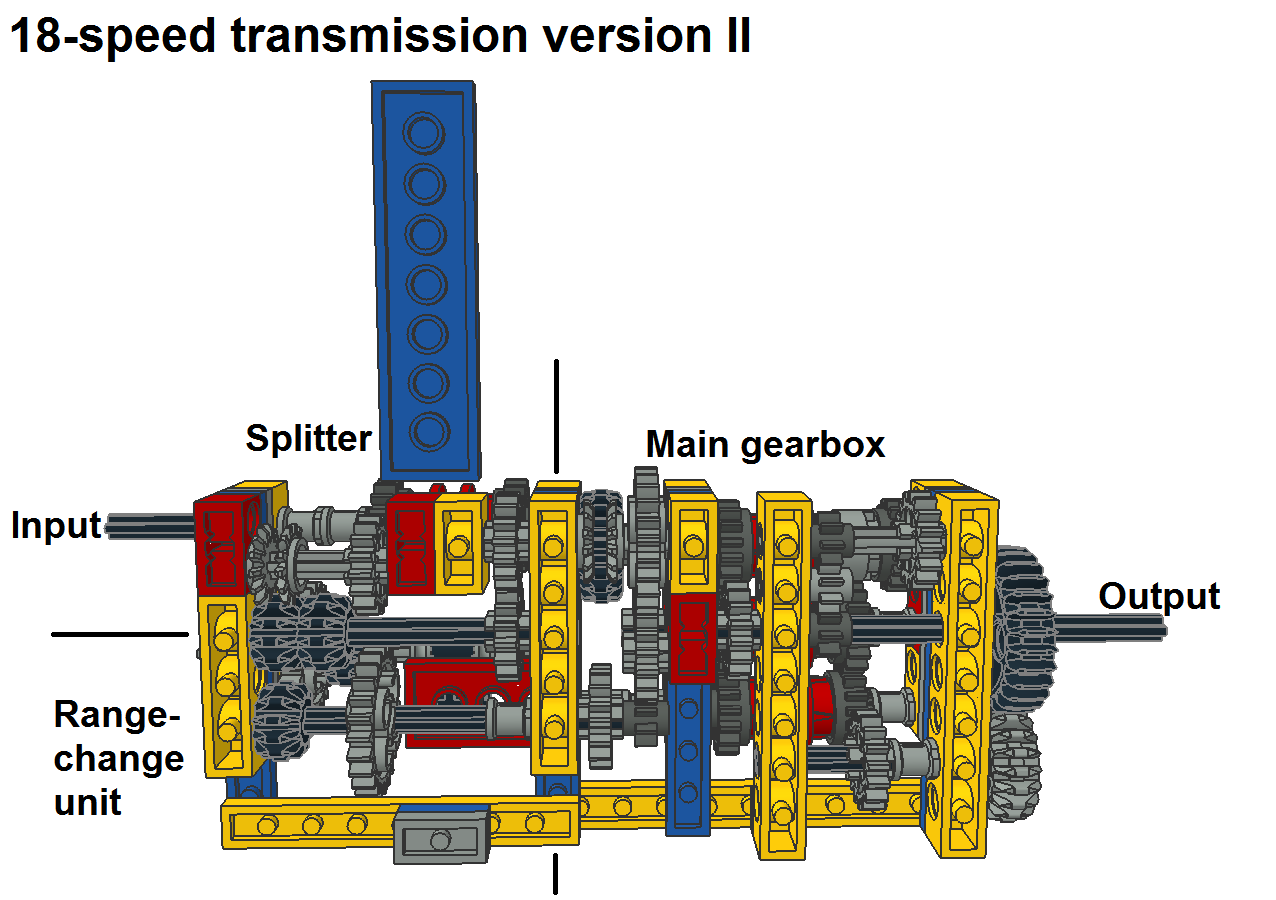 18-speed transmission version II

Splitter

Main gearbox

Input

Output

Range-change unit