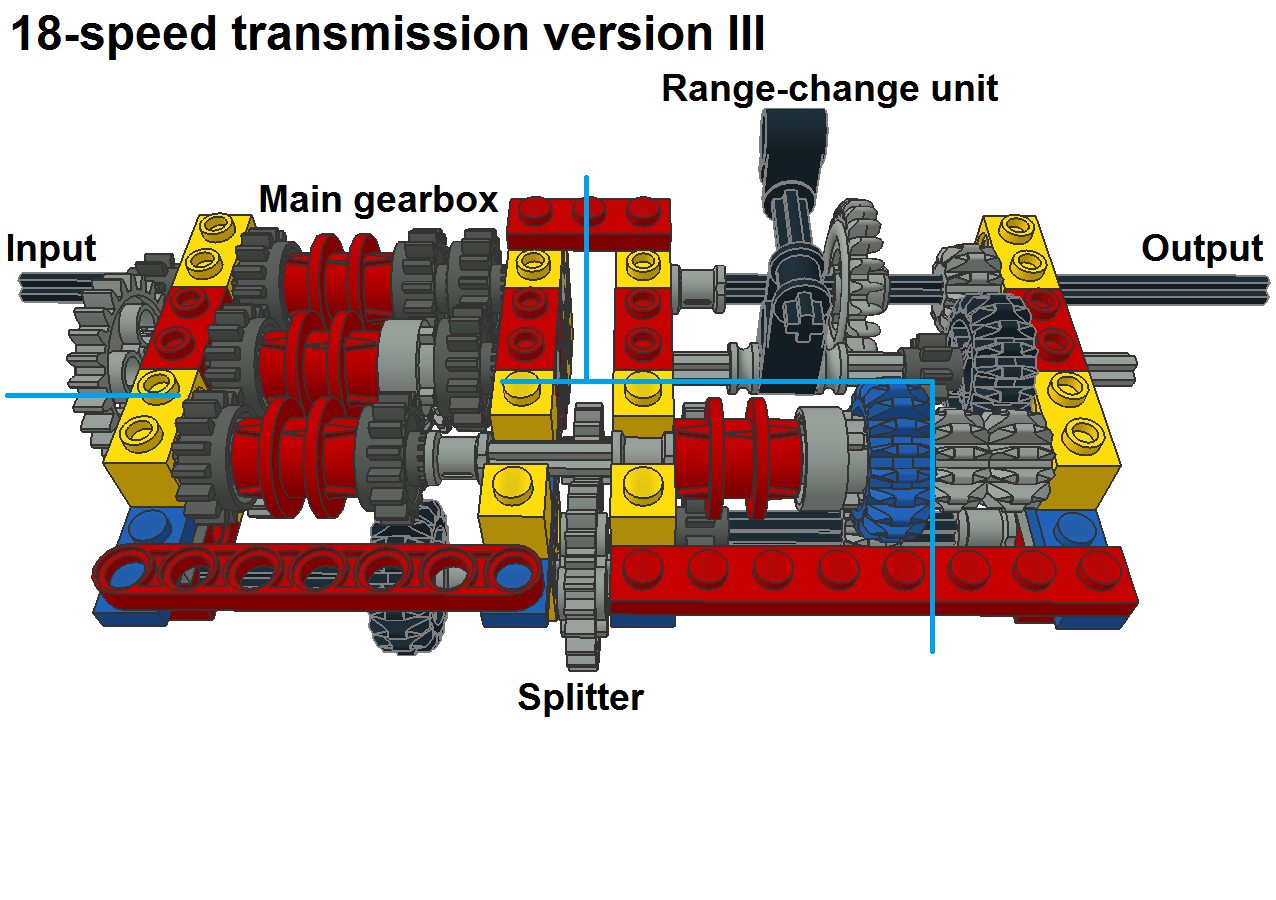 18-speed transmission version III

Range-change unit

Main gearbox

Input

Output

Splitter