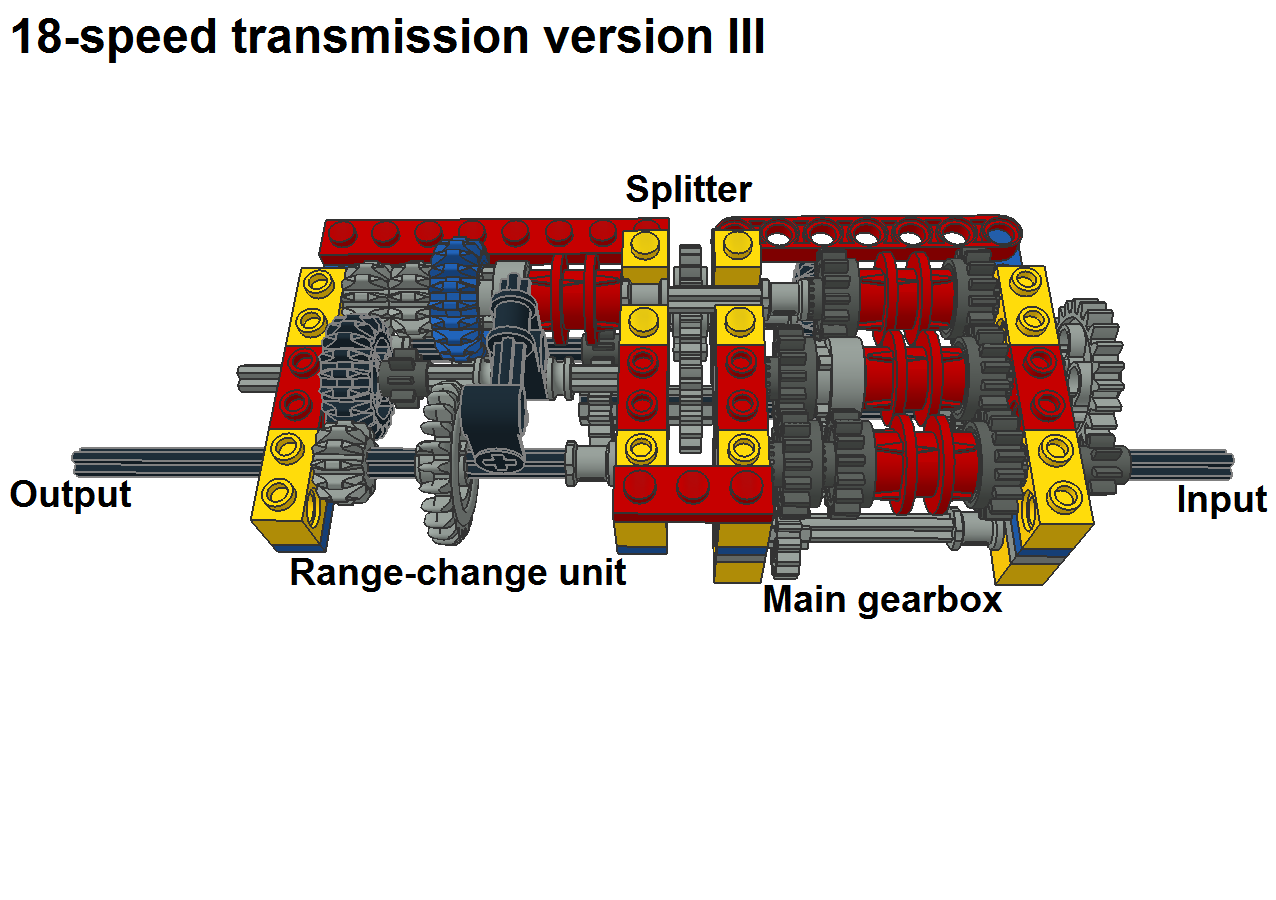 18-speed transmission version III

Splitter

Output

Input

Range-change unit

Main gearbox