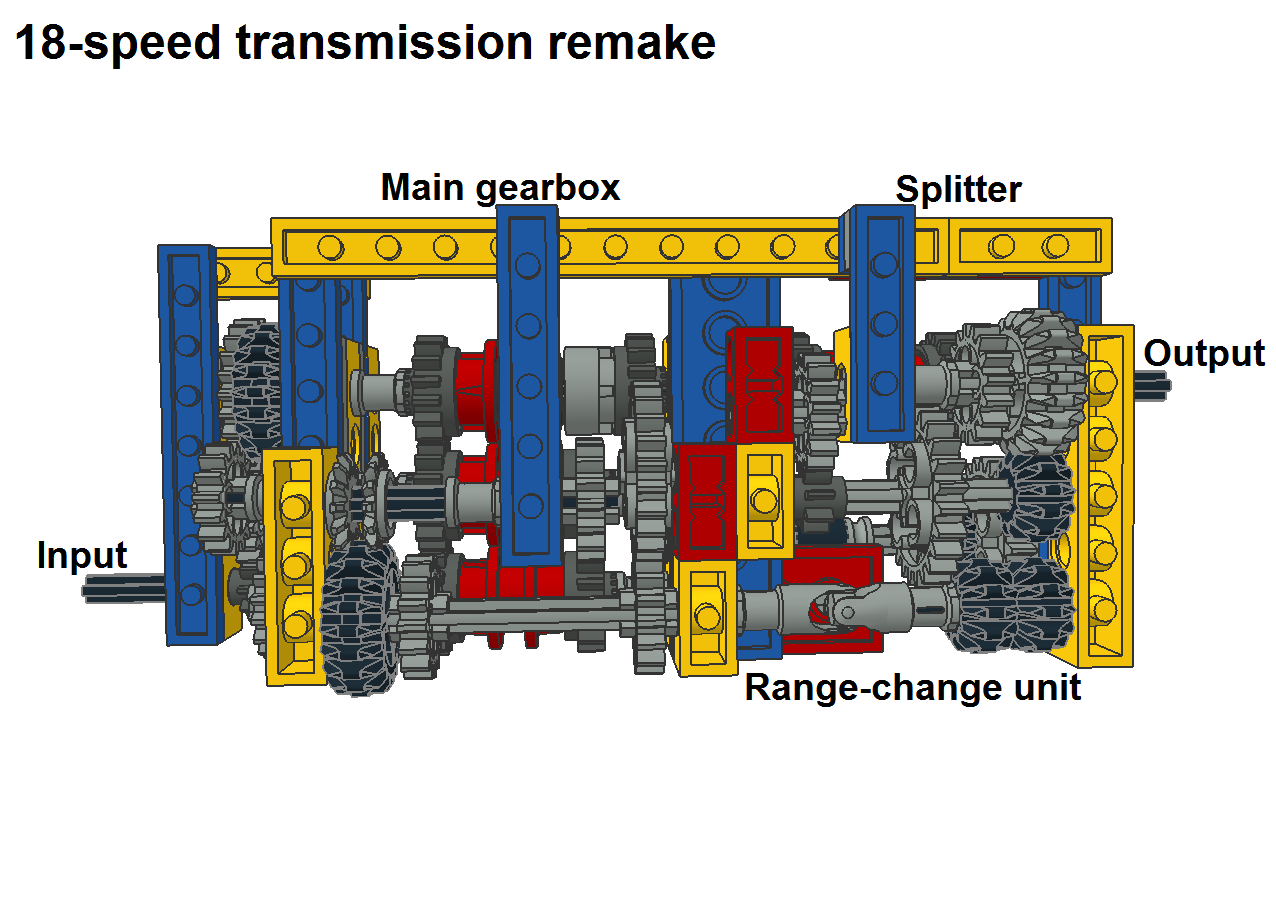 18-speed transmission remake

Main gearbox

Splitter

Output

Input

Range-change unit