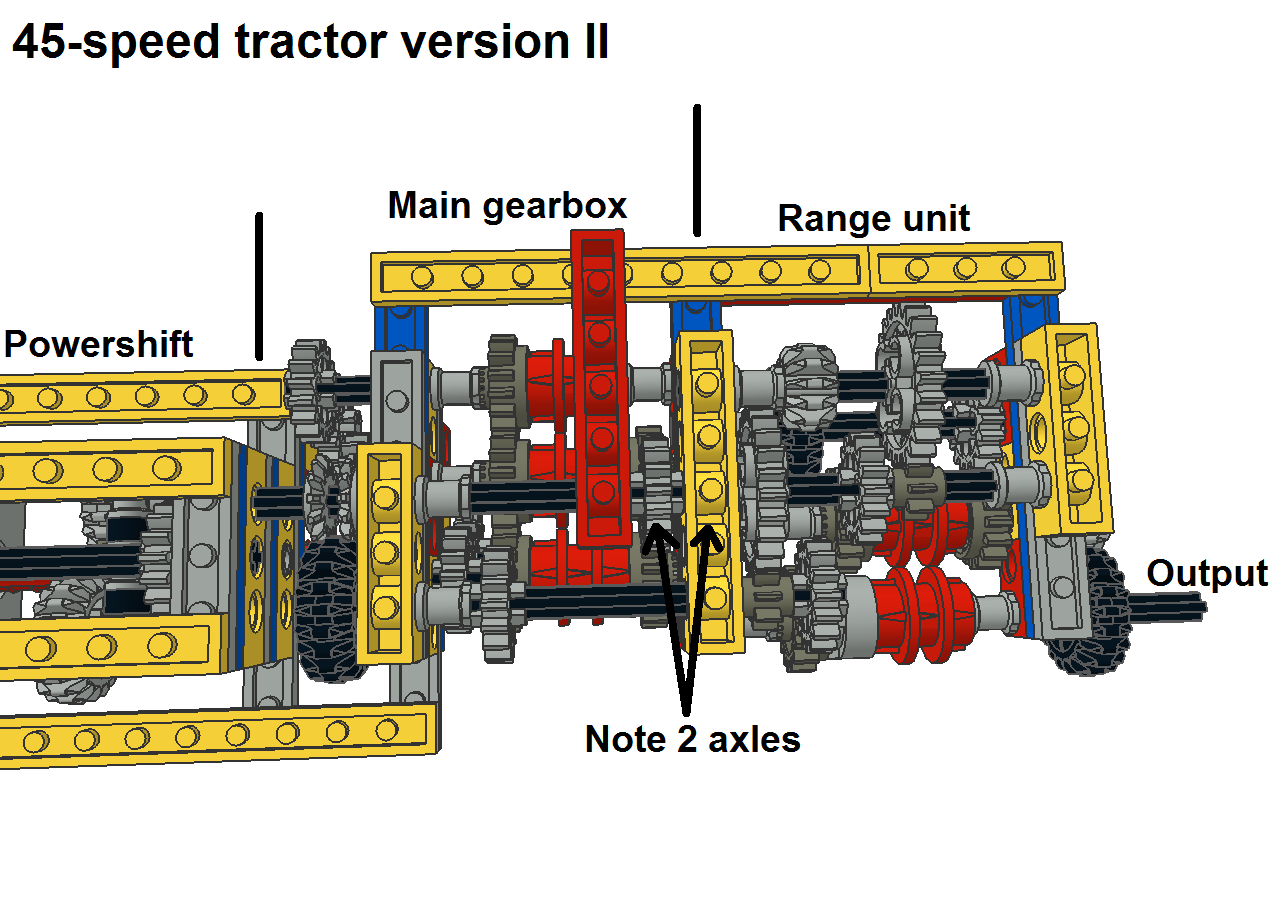 45-speed tractor version II

Main gearbox

Range unit

Powershift

Output

Note 2 axles