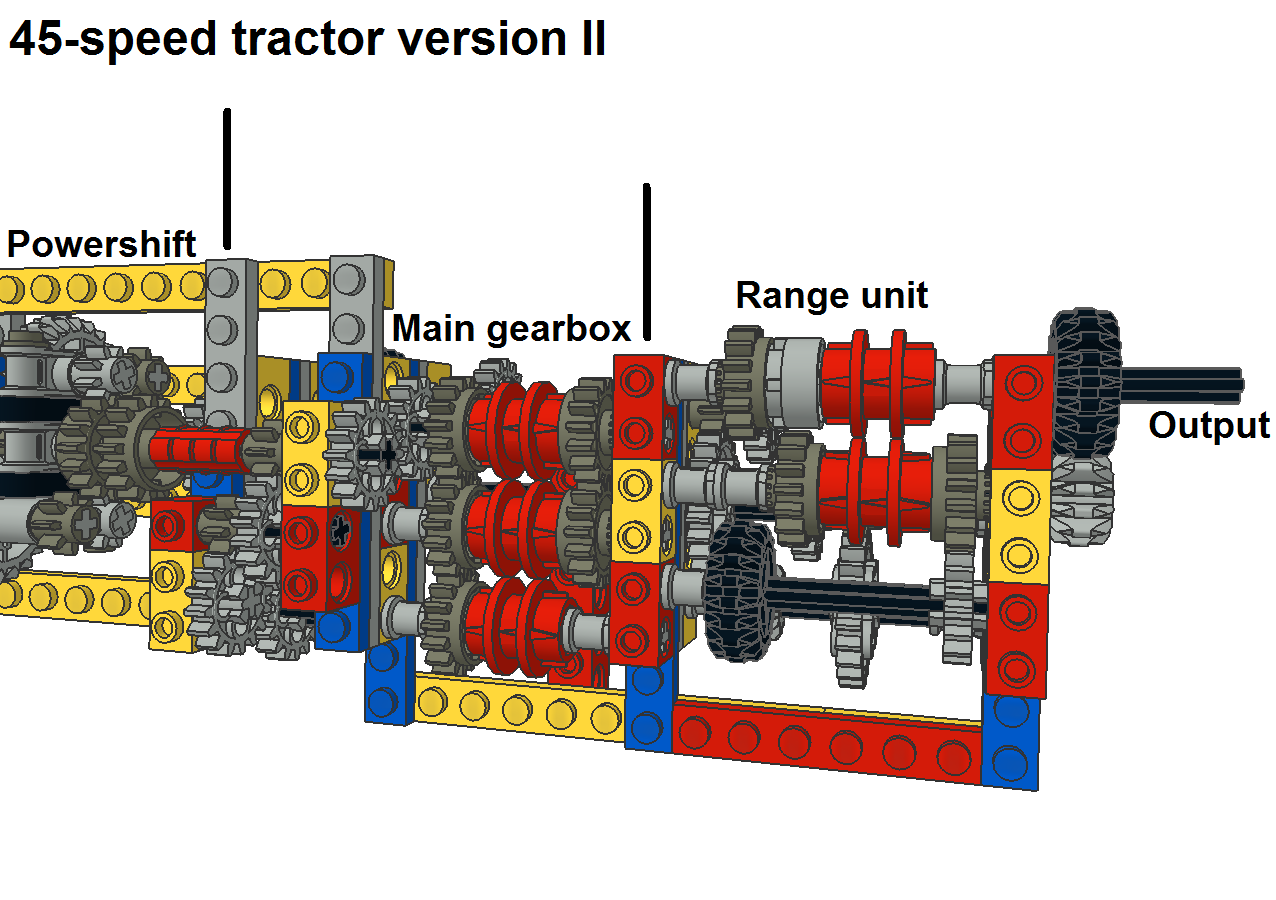 45-speed tractor version II

Powershift

Main gearbox

Range unit

Output