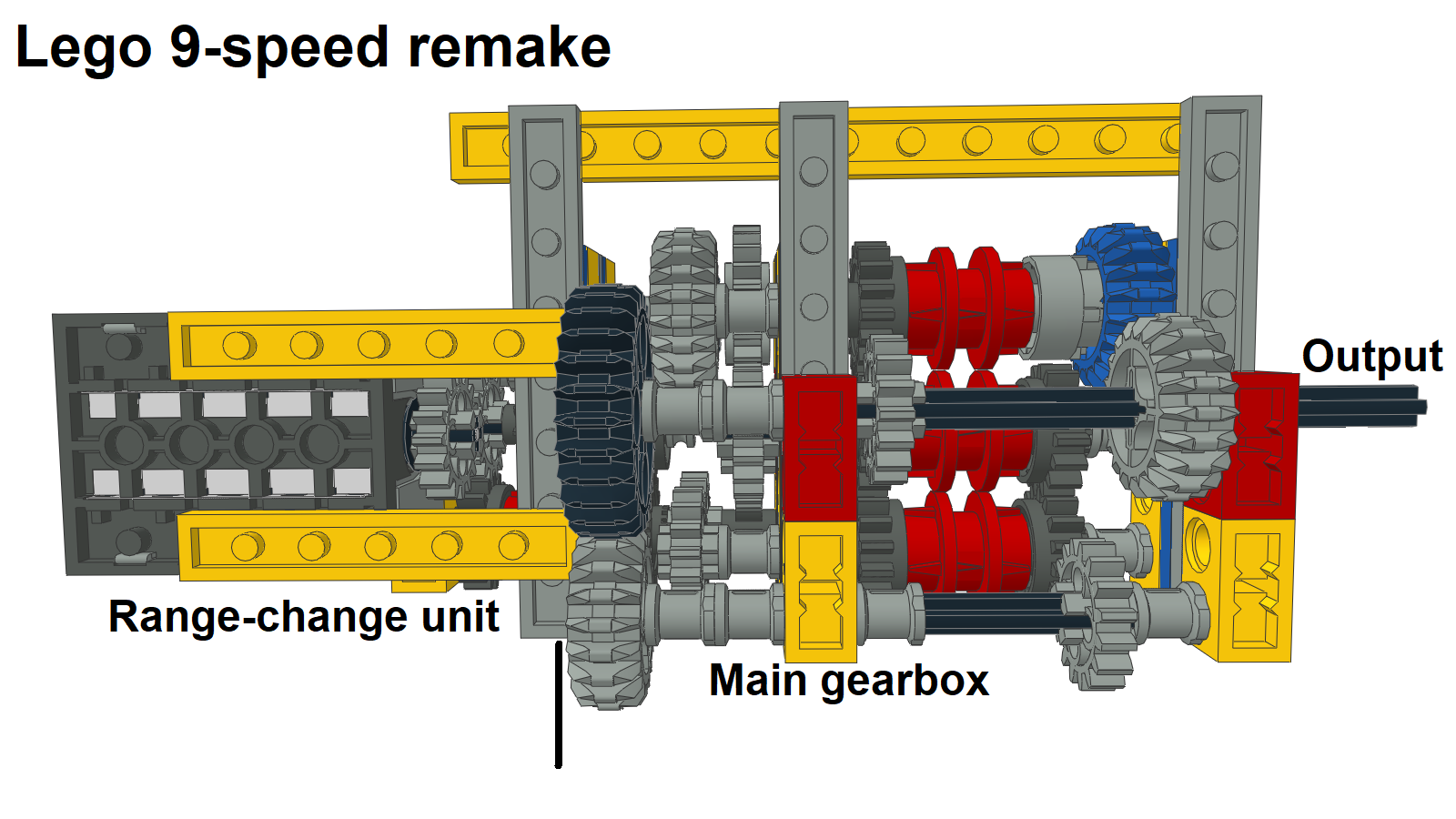 Lego 9-speed remake

Output

Range-change unit

Main gearbox