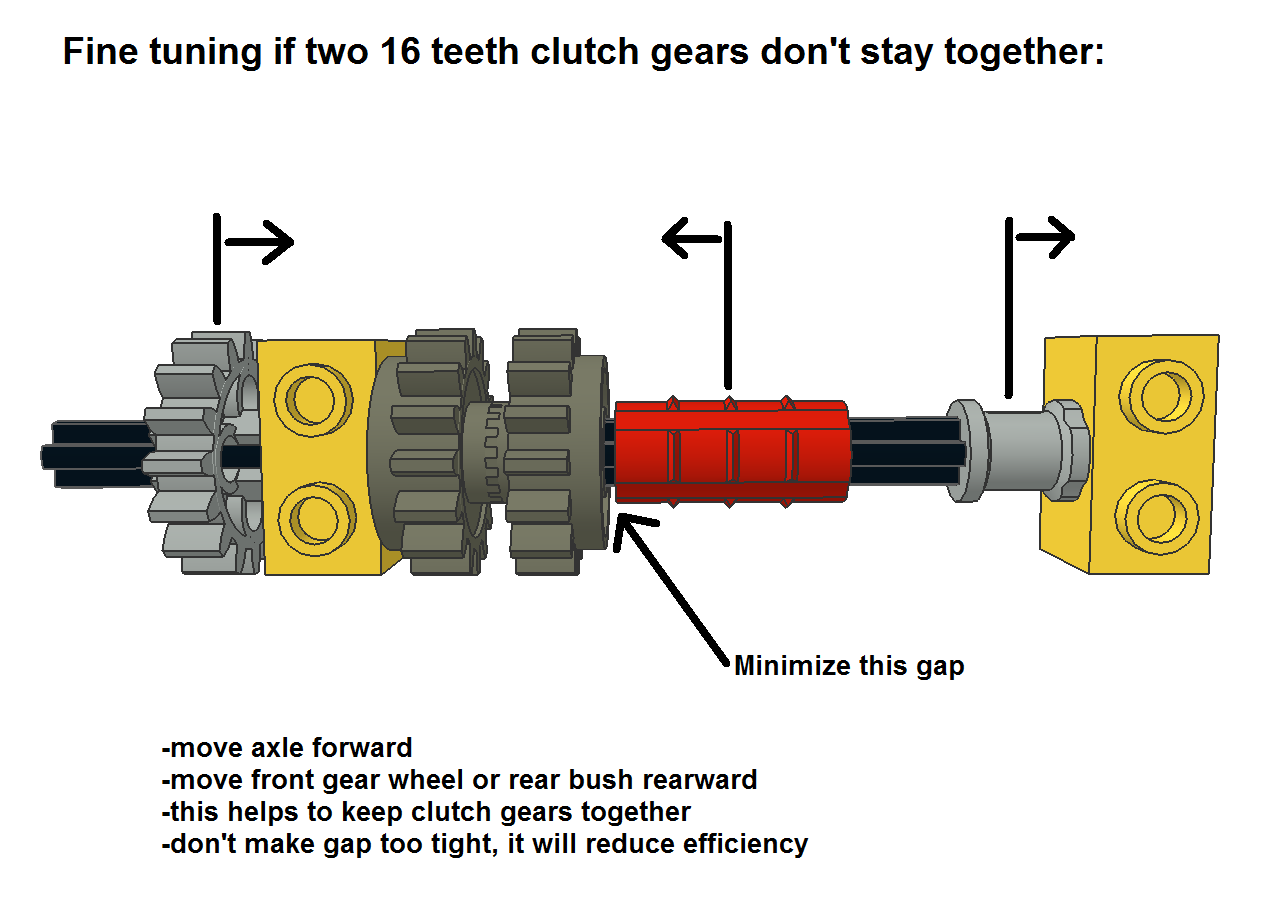 Fine tuning if two 16 teeth clutch gears don't stay together:

Minimize this gap

-move axle forward
-move front gear wheel or rear bush rearward
-this helps to keep clutch gears together
-don't make gap too tight, it will reduce efficiency