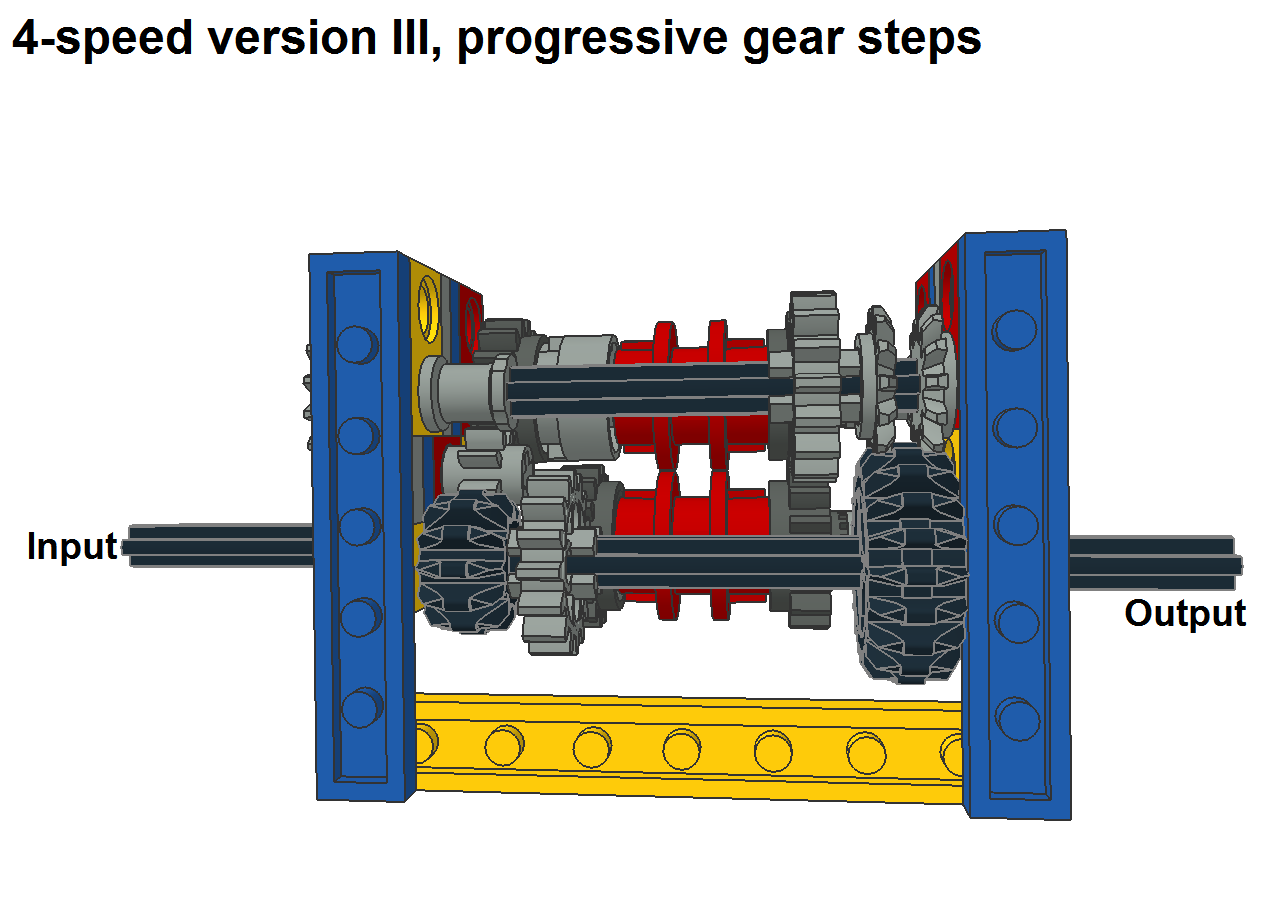 4-speed version III, progressive gear steps

Input

Output