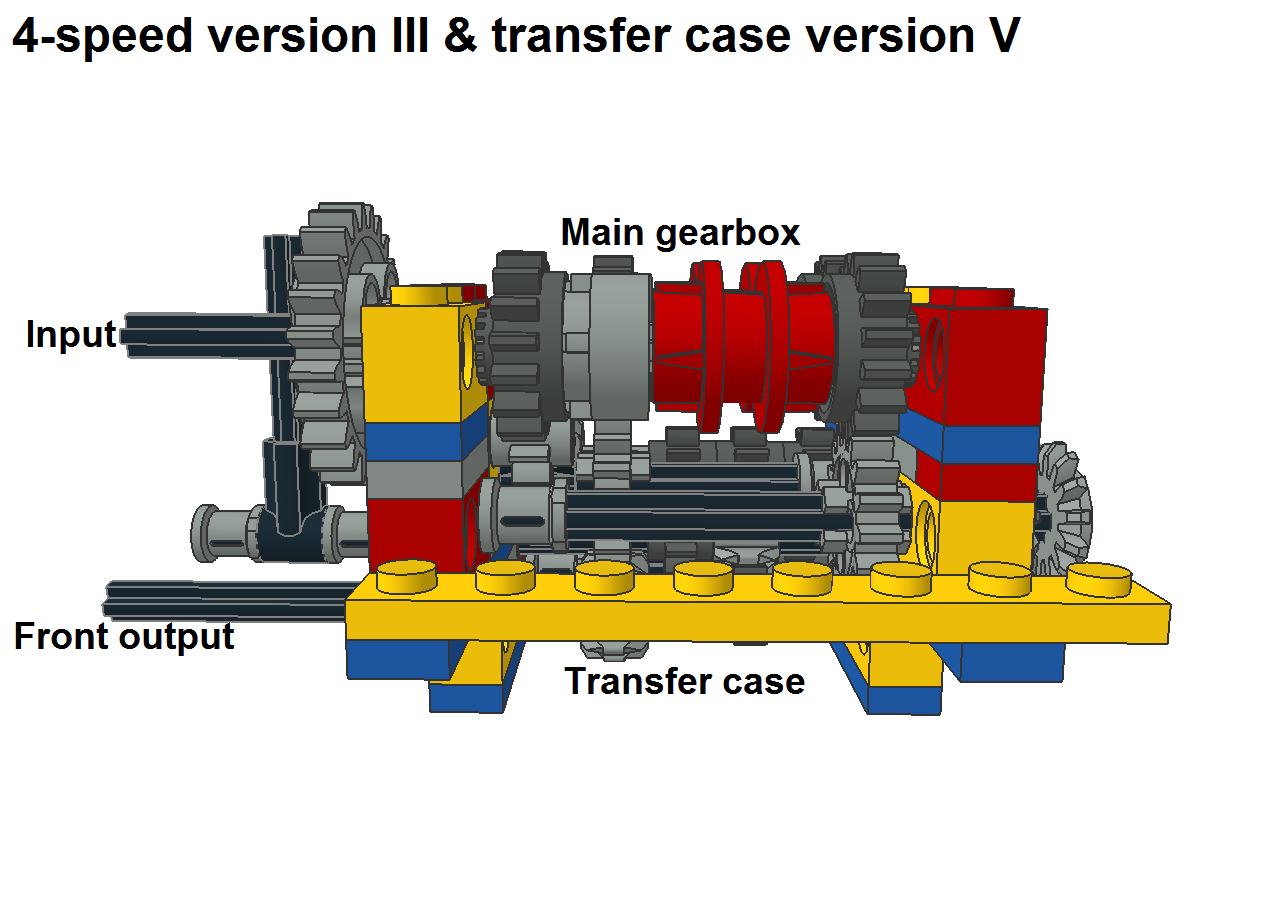 4-speed version III & transfer case version V

Main gearbox

Input

Front output

Transfer case