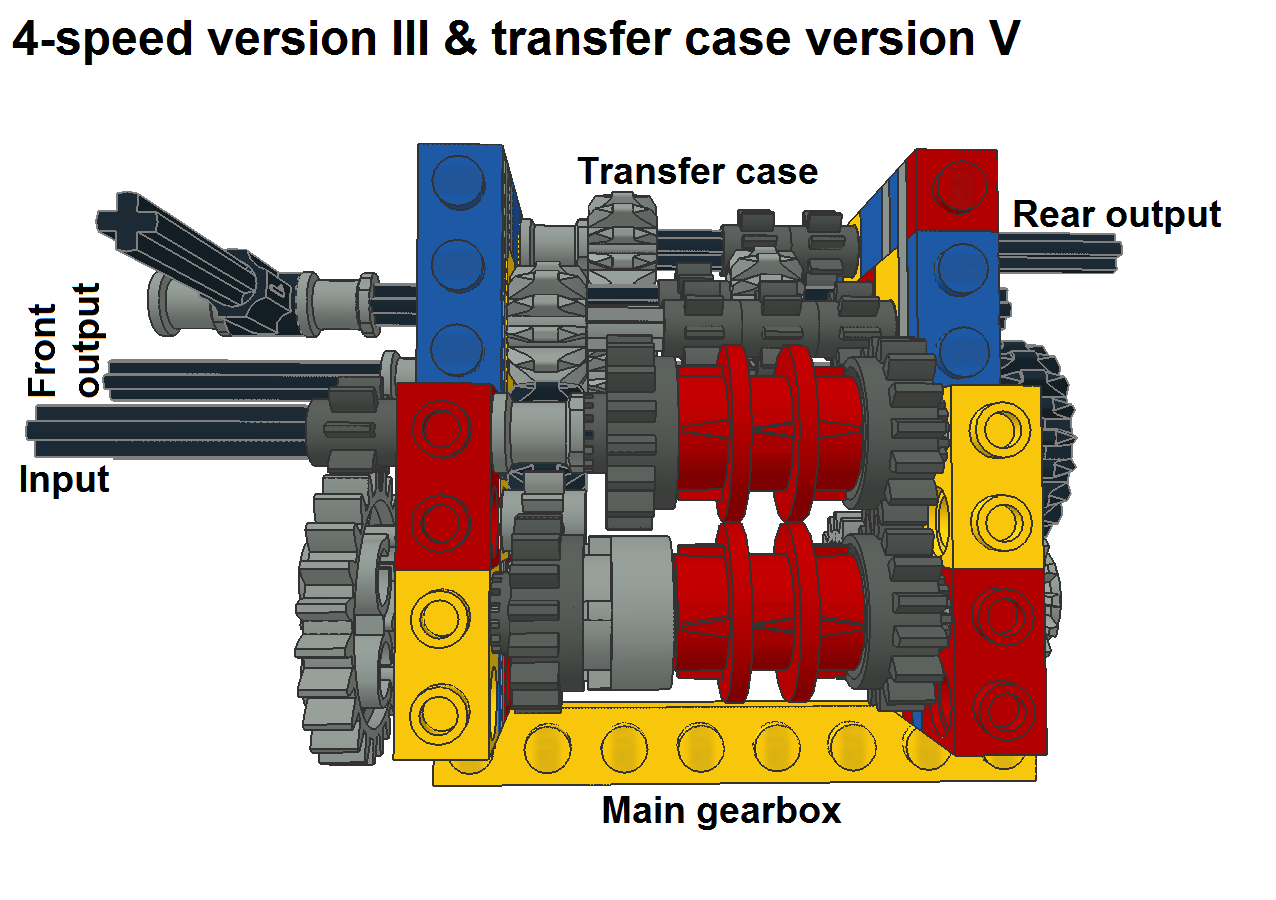 4-speed version III & transfer case version V

Transfer case

Rear output

Front output

Input

Main gearbox