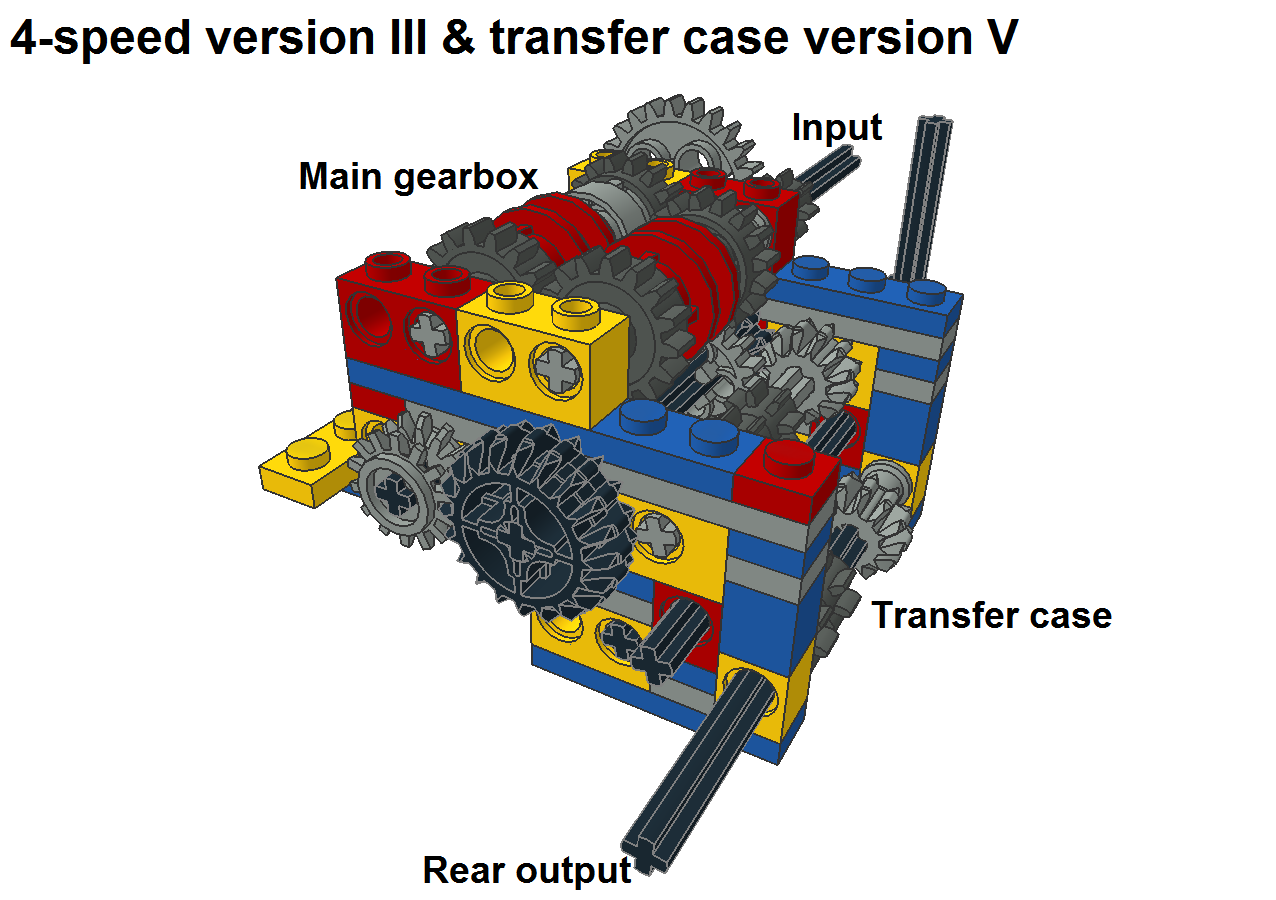 4-speed version III & transfer case version V

Input

Main gearbox

Transfer case

Rear output