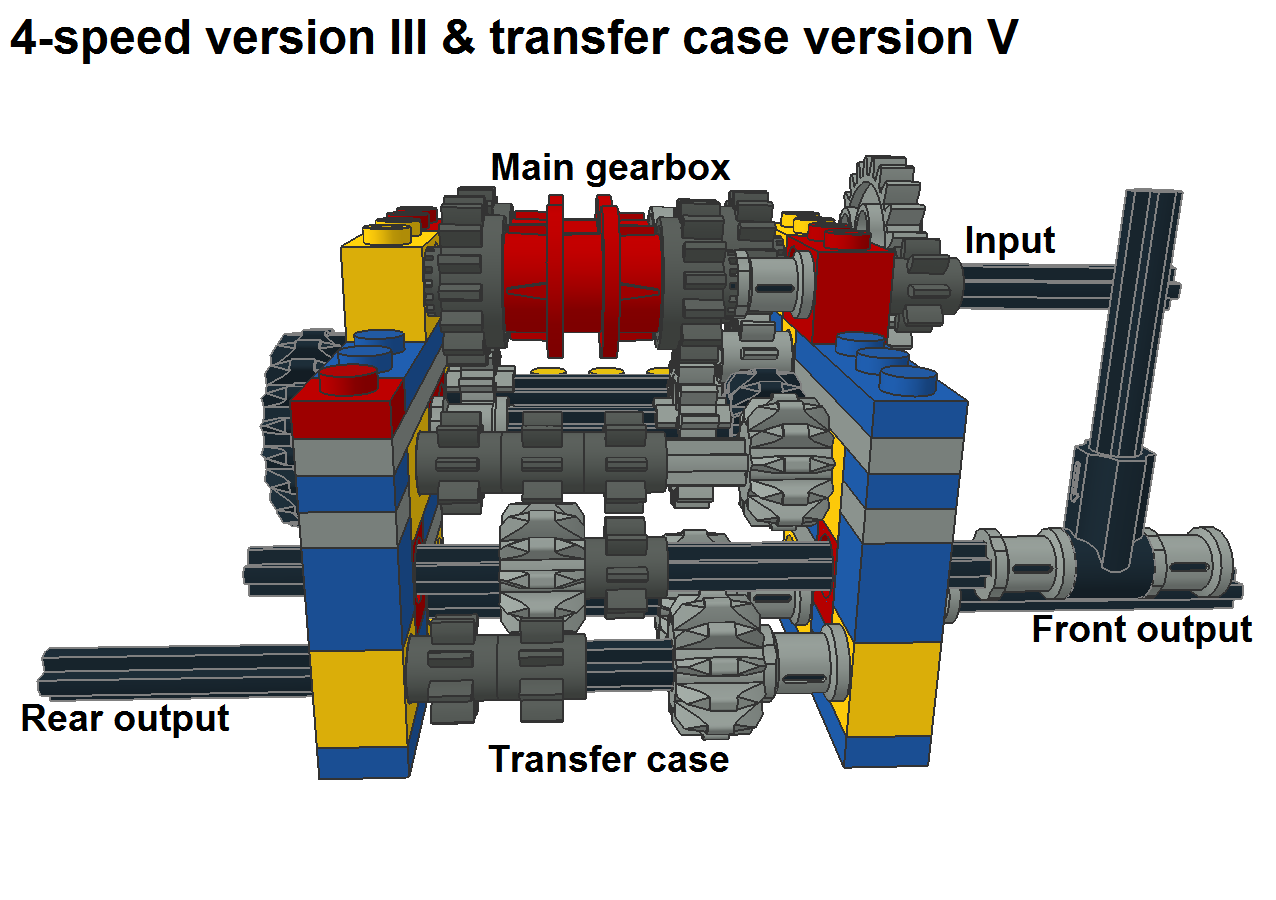 4-speed version III & transfer case version V

Main gearbox

Input

Front output

Rear output

Transfer case