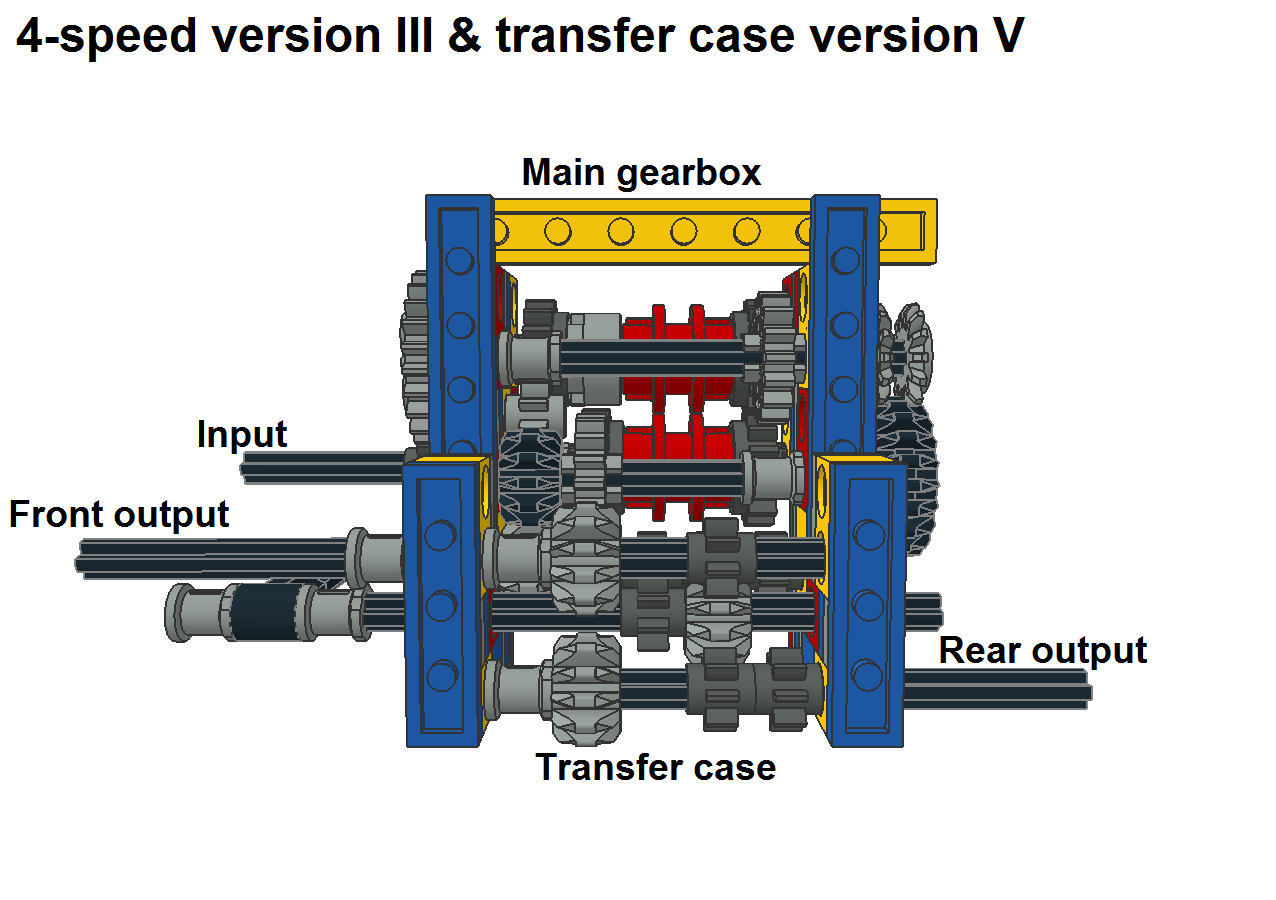 4-speed version III & transfer case version V

Main gearbox

Input

Front output

Rear output

Transfer case