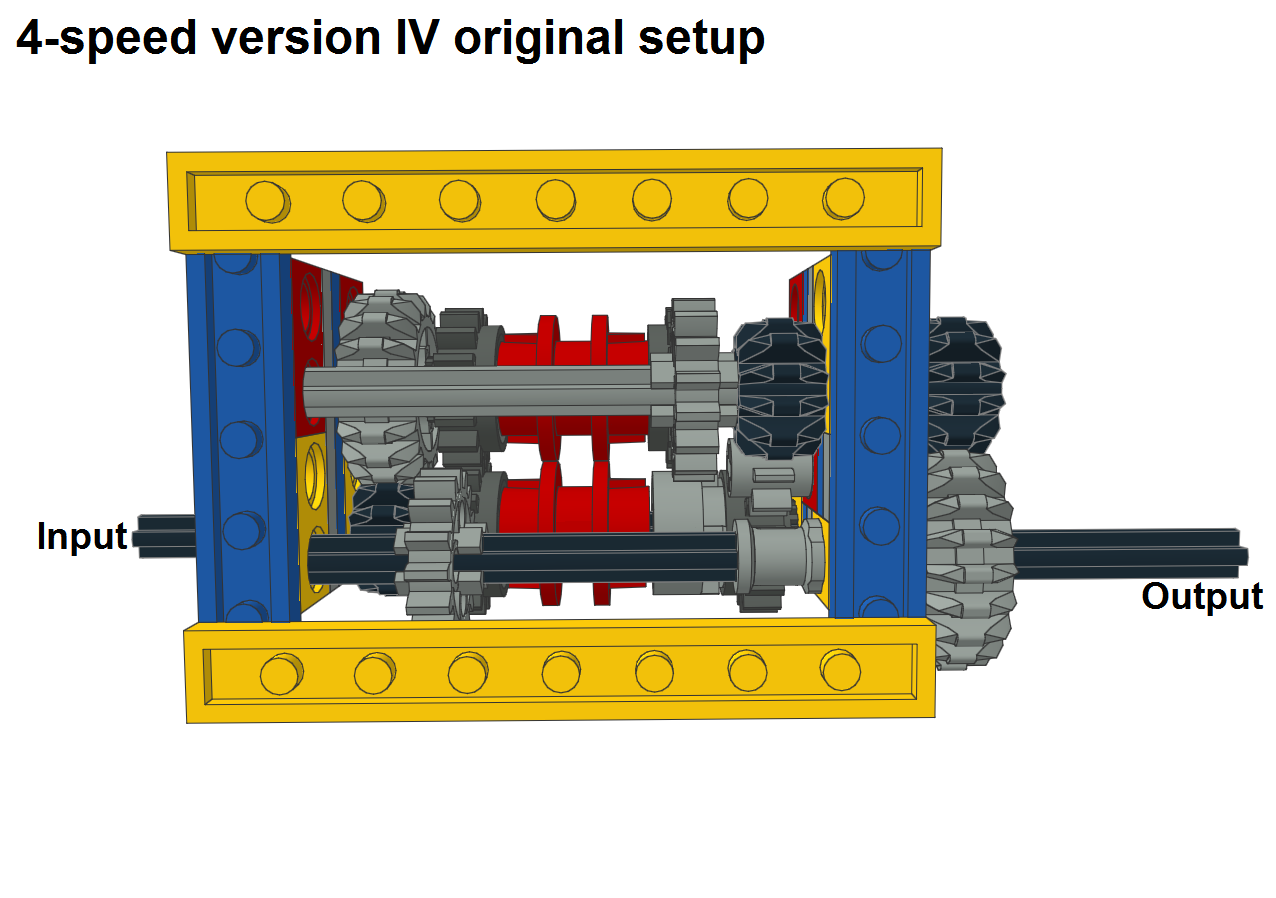 4-speed version IV original setup

Input

Output