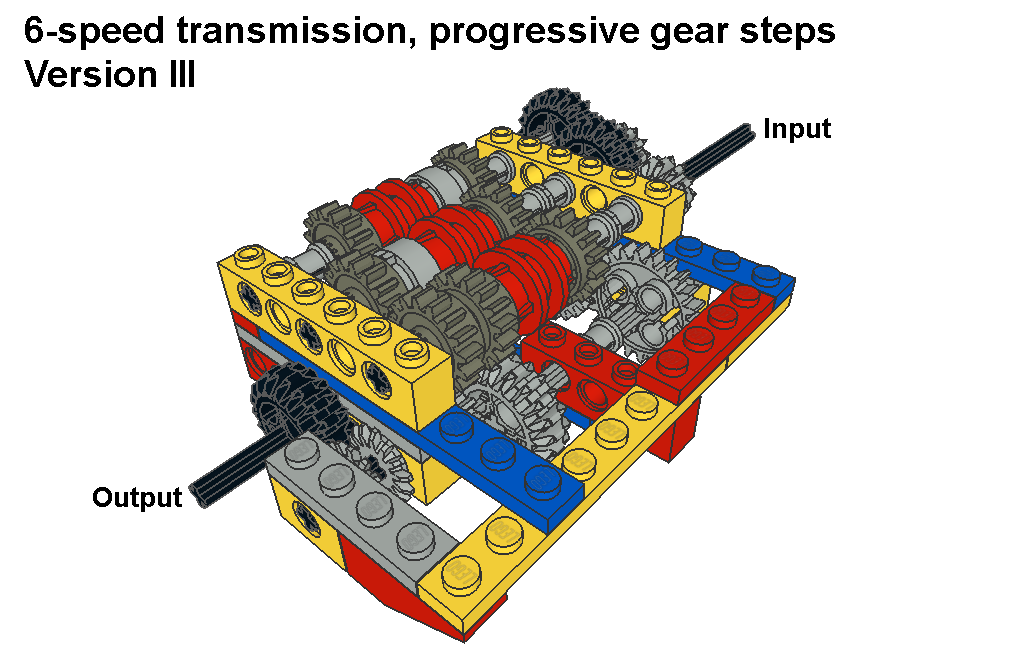 6-speed transmission, progressive gear steps
Version III

Input

Output