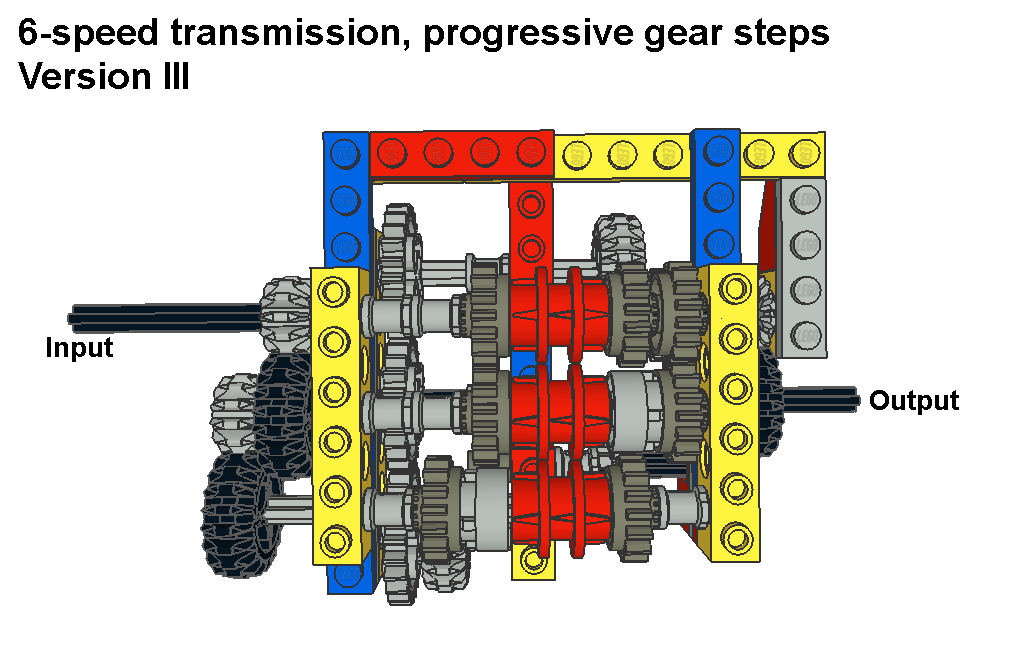 6-speed transmission, progressive gear steps
Version III

Input

Output