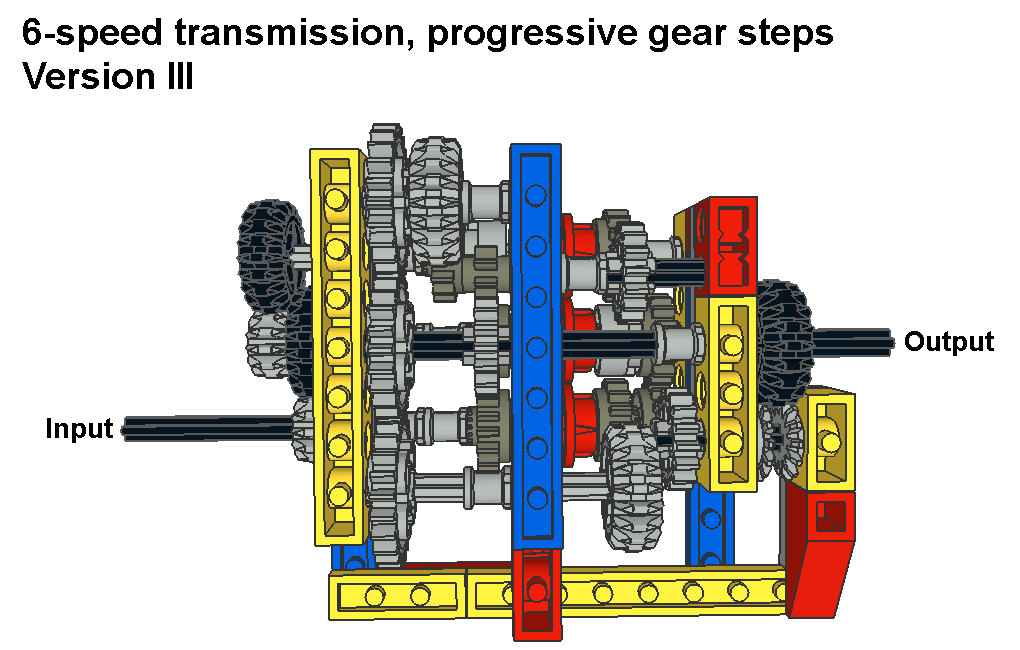 6-speed transmission, progressive gear steps
Version III

Output

Input