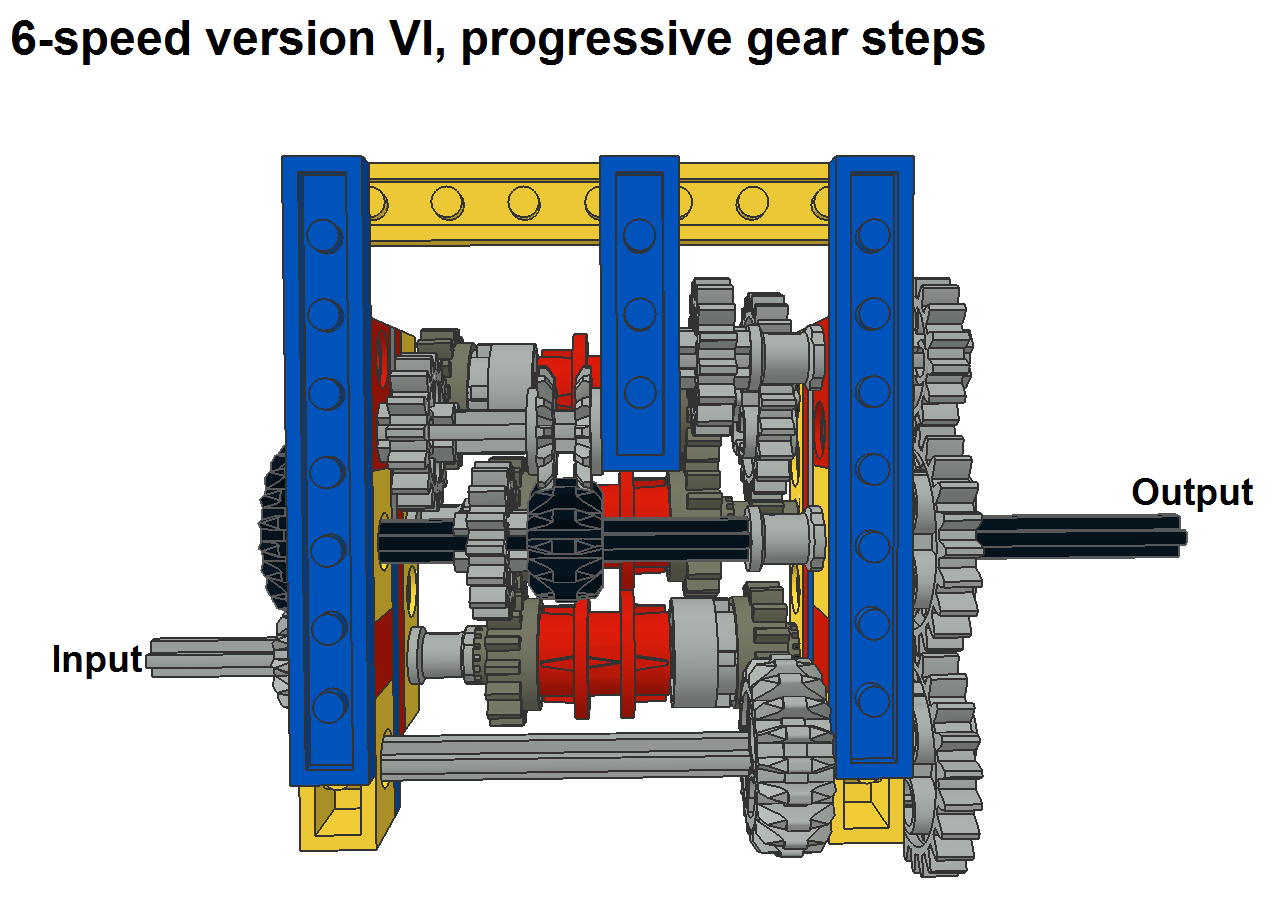 6-speed version VI, progressive gear steps

Output

Input