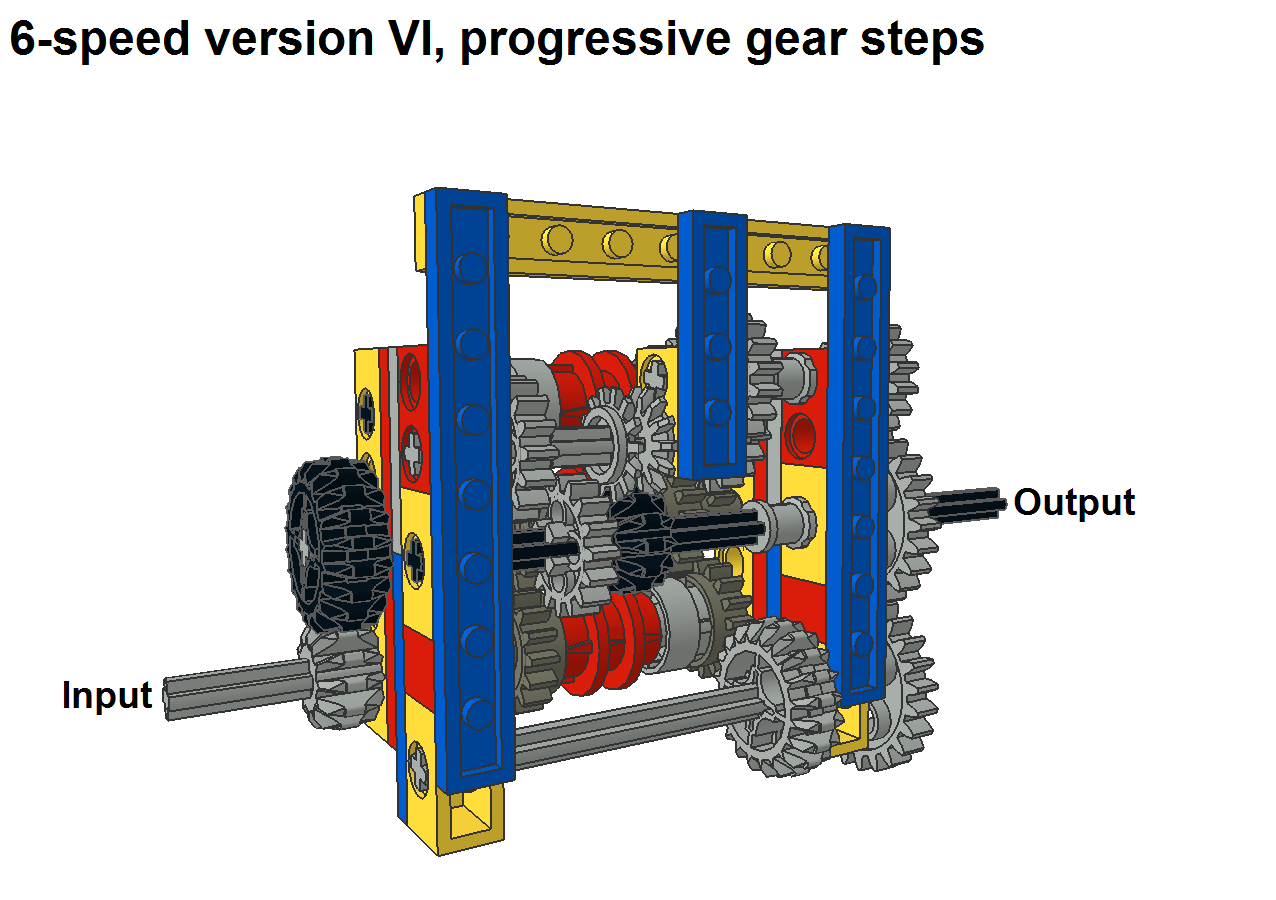 6-speed version VI, progressive gear steps

Output

Input