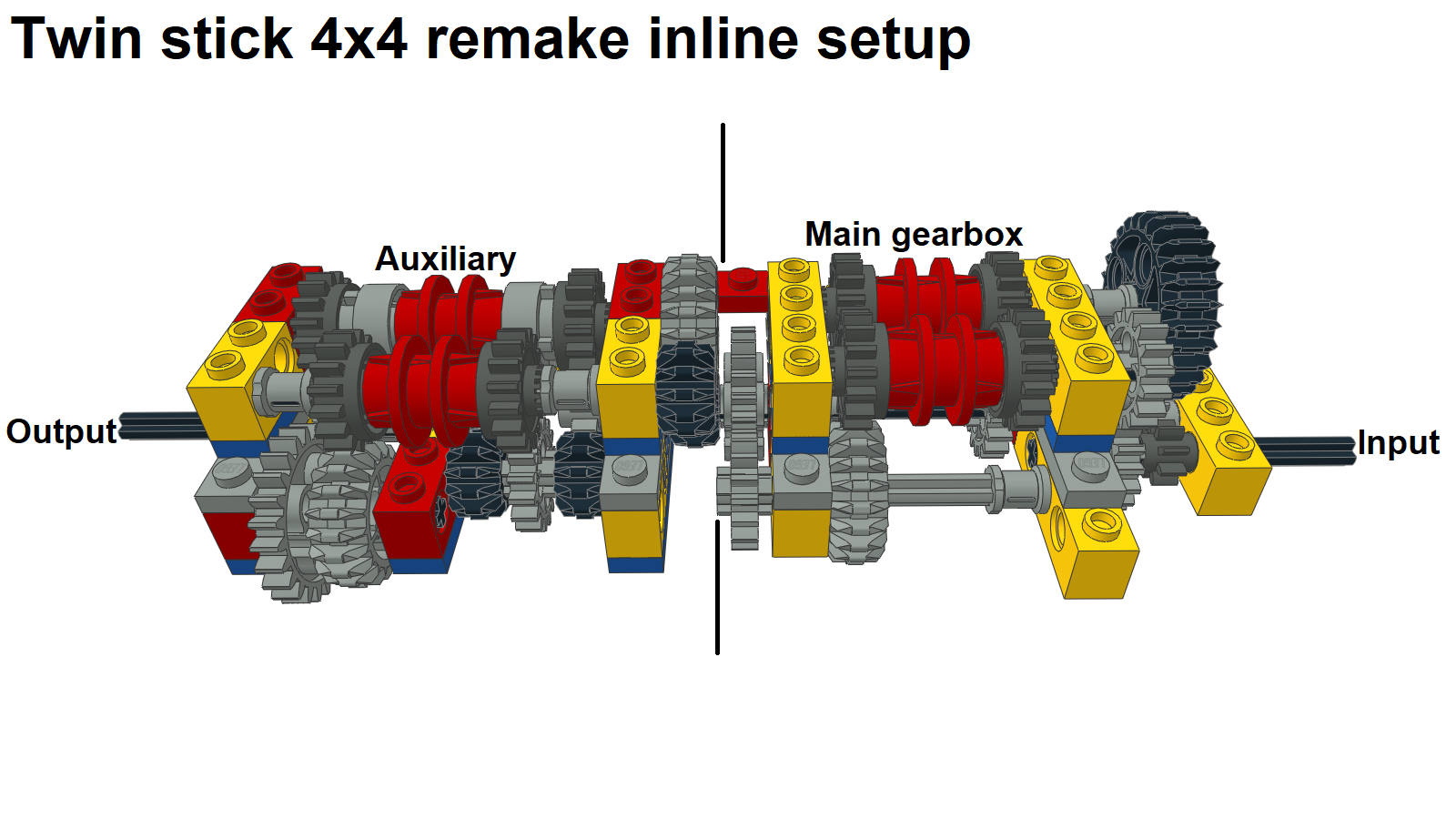 Twin stick 4x4 remake inline setup

Auxiliary

Main gearbox

Output

Input