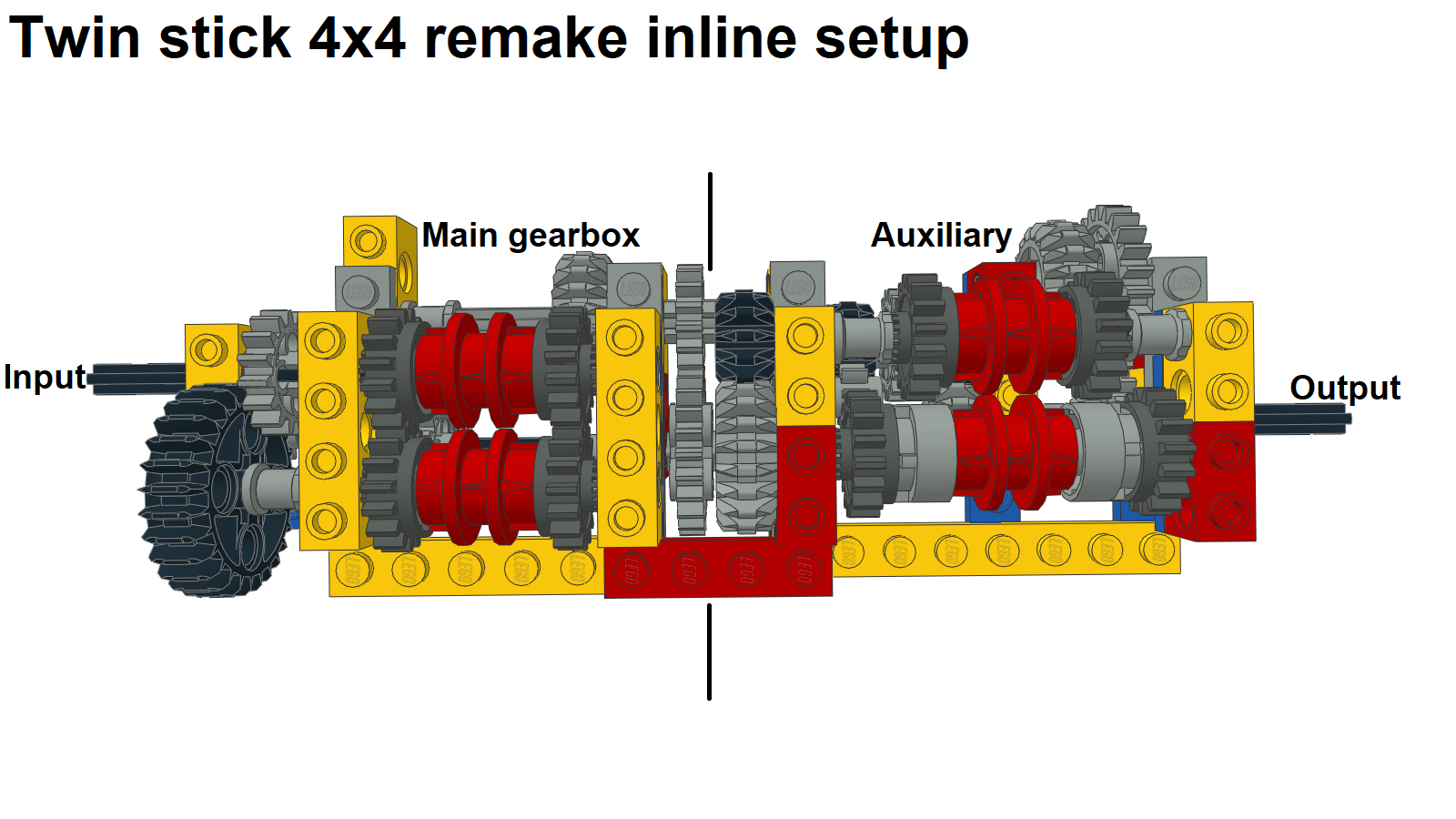 Twin stick 4x4 remake inline setup

Main gearbox

Auxiliary

Input

Output