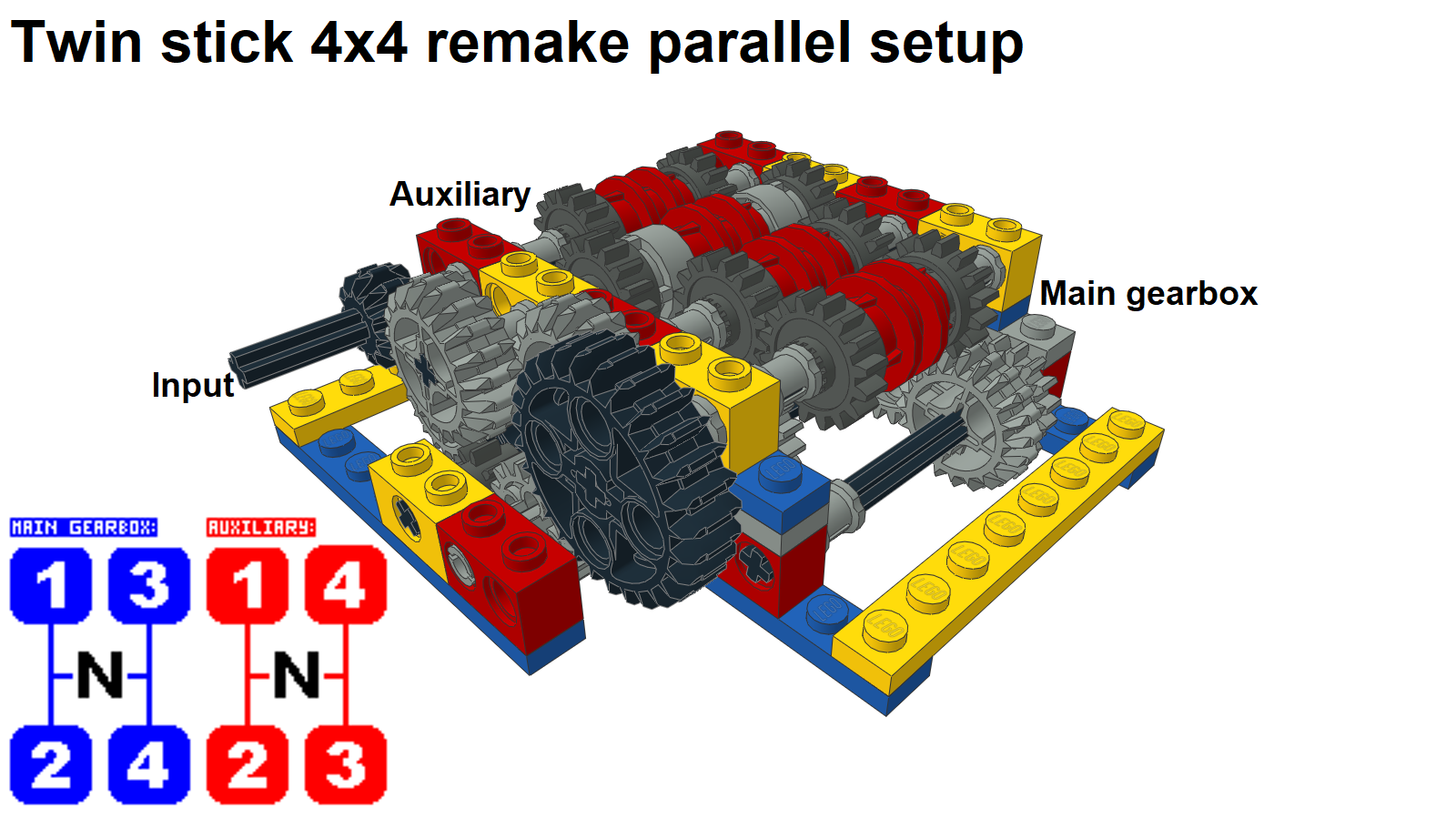 Twin stick 4x4 remake parallel setup

Auxiliary

Main gearbox

Input

MAIN GEARBOX:

1 3
N
2 4

AUXILIARY:

1 4
N
2 3