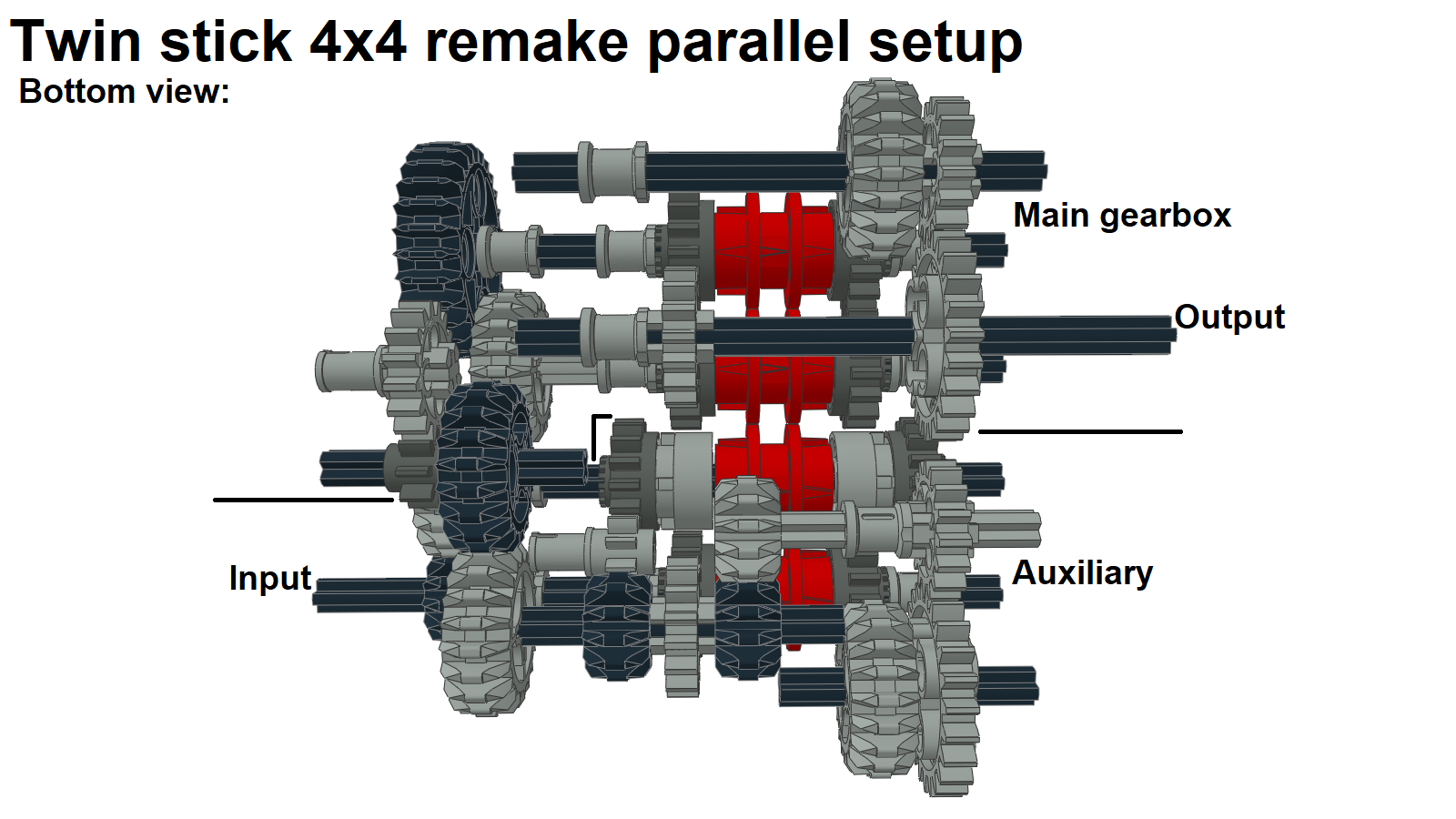 Twin stick 4x4 remake parallel setup
Bottom view:

Main gearbox

Output

Input

Auxiliary