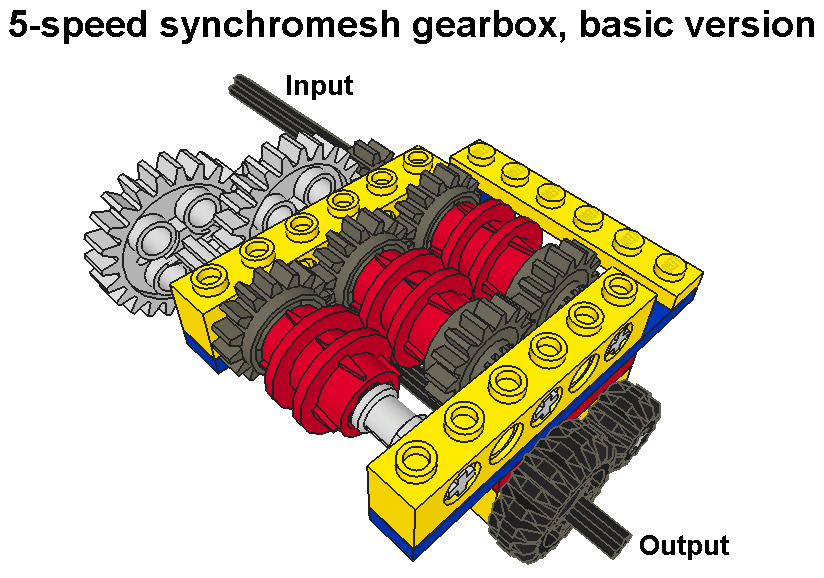 5-speed synchromesh gearbox, basic version

Input

Output