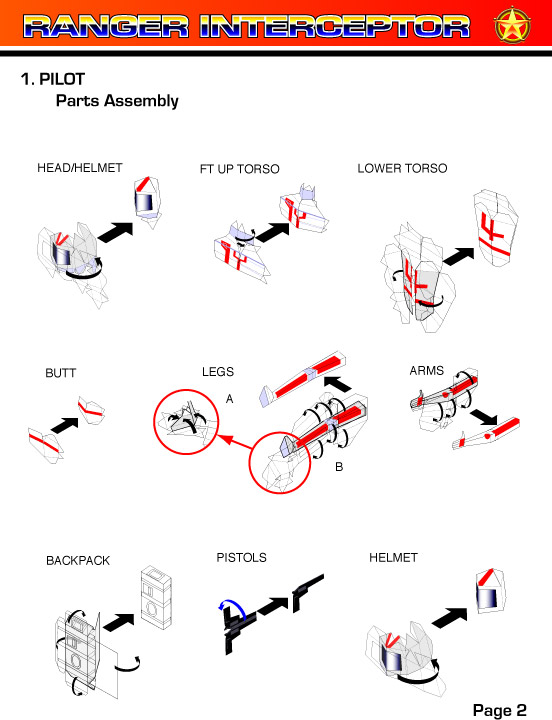 RANGER INTERCEPTOR

1. PILOT
Parts Assembly

HEAD/HELMET

FT UP TORSO

LOWER TORSO

BUTT

LEGS

A

B

ARMS

BACKPACK

PISTOLS

HELMET

Page 2