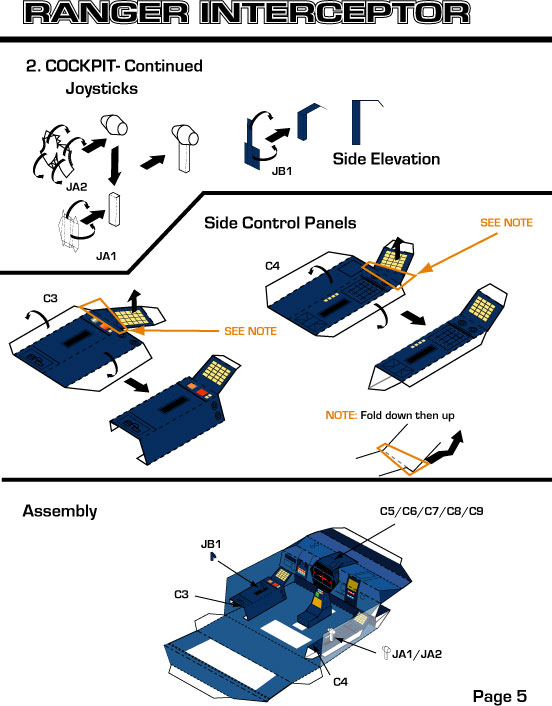 RANGER INTERCEPTOR

2. COCKPIT- Continued
Joysticks

JA2

JA1

JB1

Side Elevation

Side Control Panels

SEE NOTE

C4

C3

SEE NOTE

NOTE: Fold down then up

Assembly

C5/C6/C7/C8/C9

JB1

C3

JA1/JA2

C4

Page 5