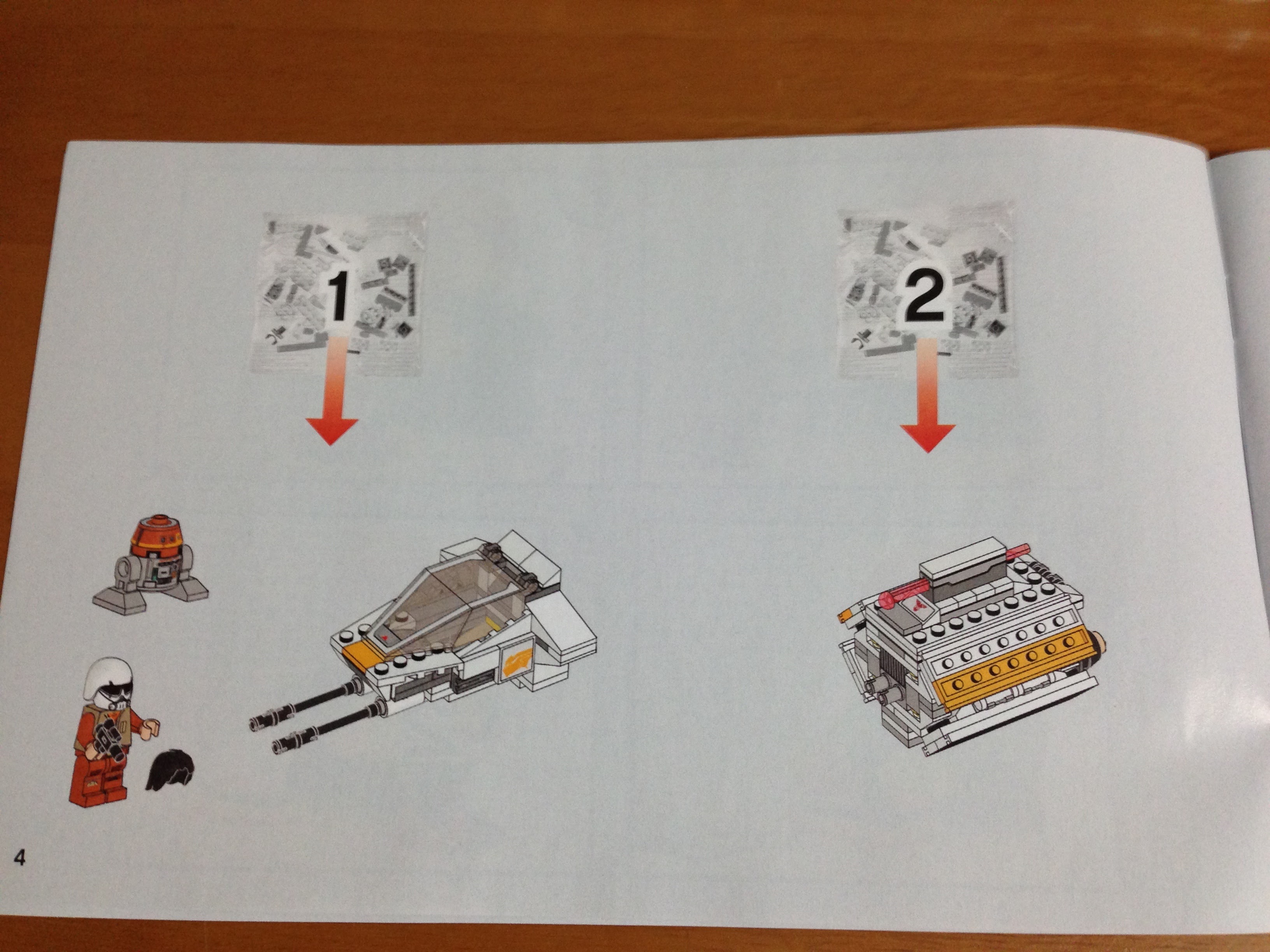 1

2

4