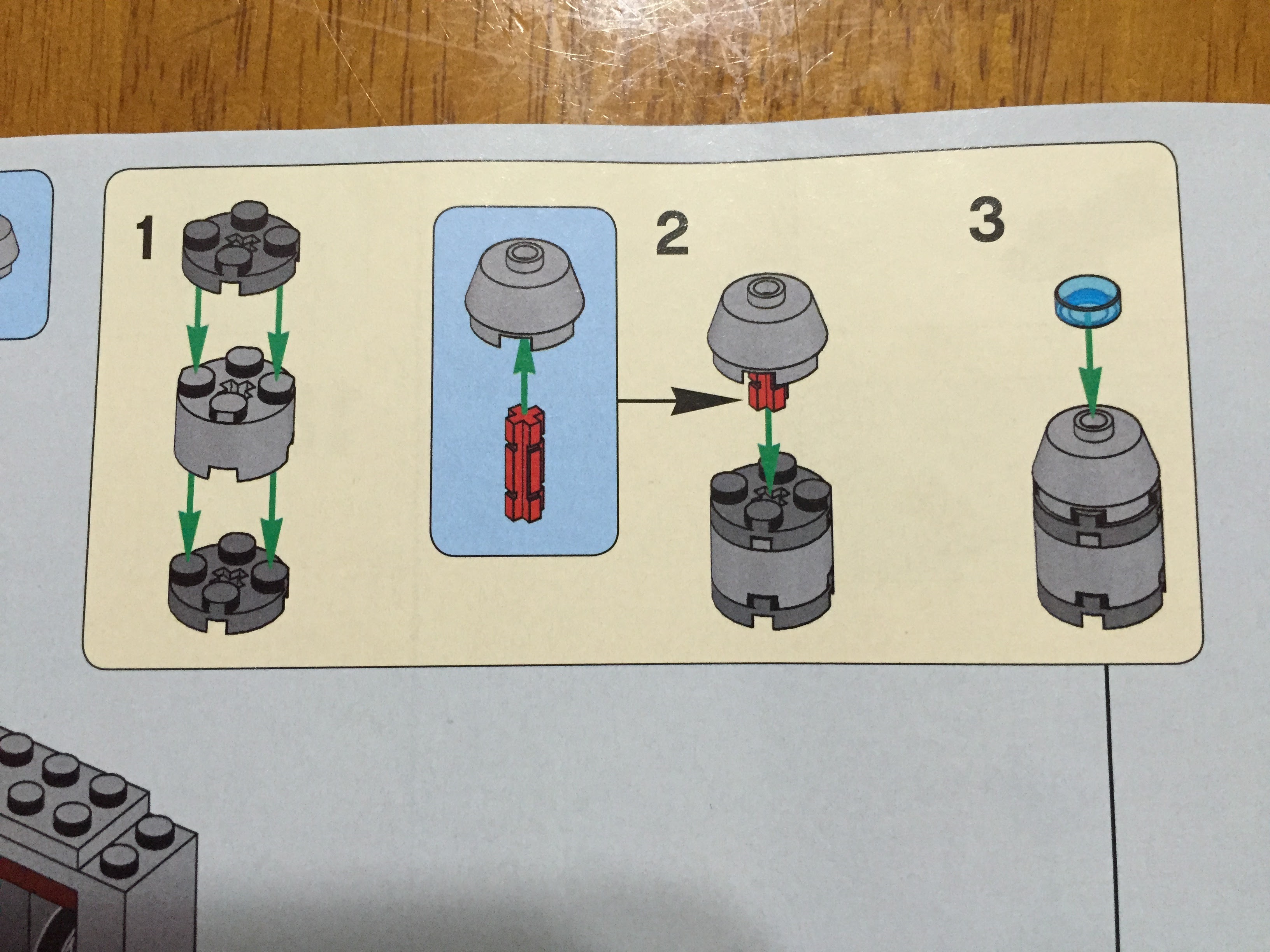 1

2

3