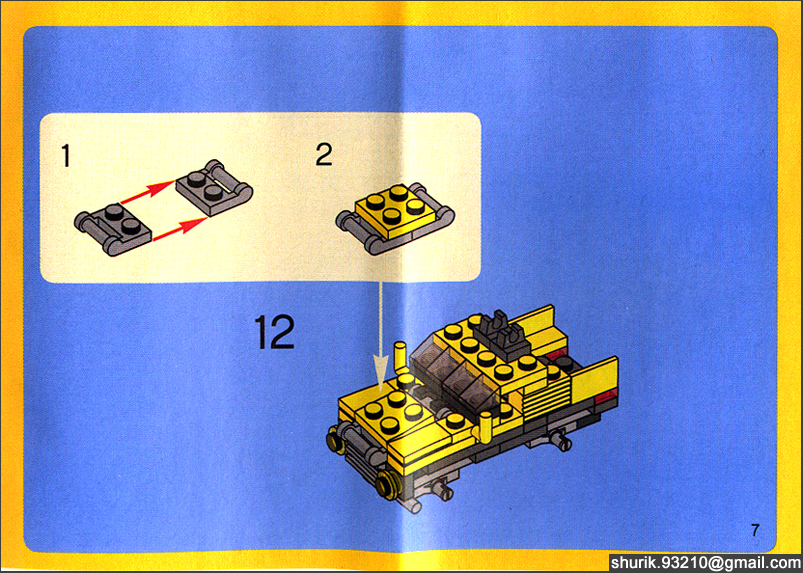 1

2

12

7

shurik.93210@gmail.com