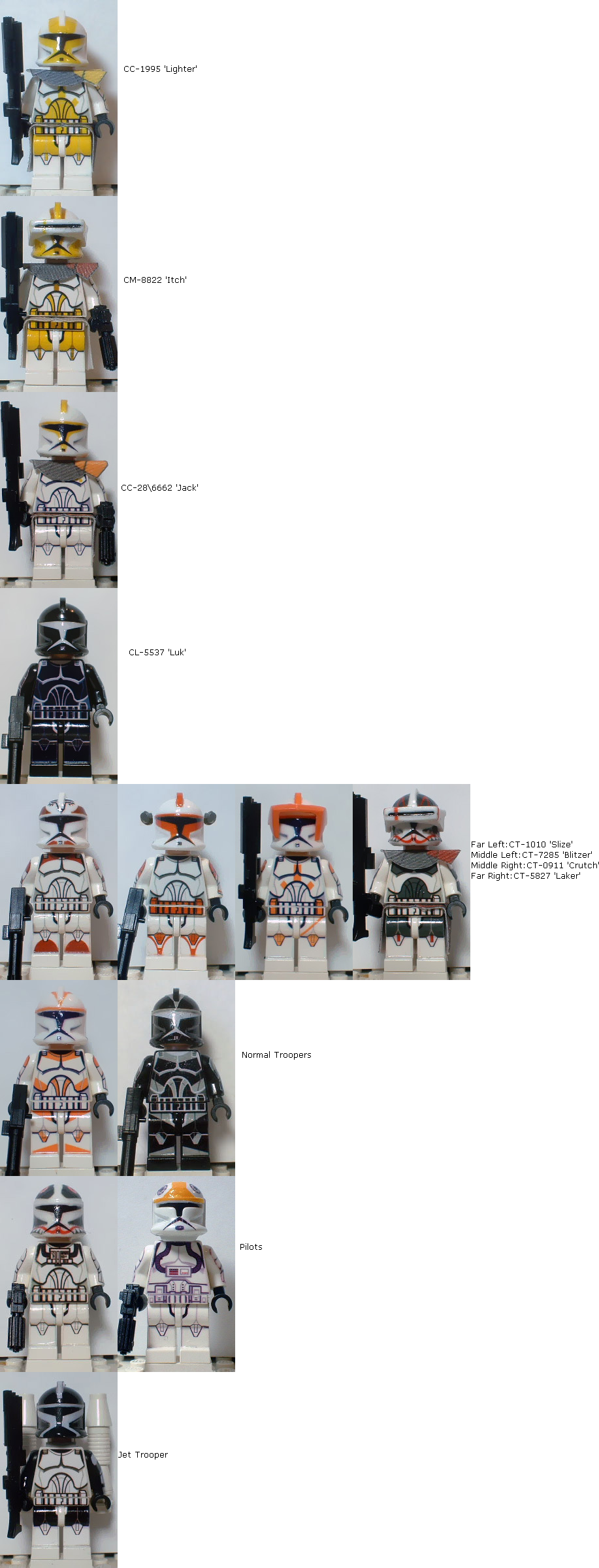 CC-1995 'Lighter'

CM-8822 'Itch'

CC-28\6662 'Jack'

CL-5537 'Luk'

Far Left:CT-1010 'Slize'
Middle Left:CT-7285 'Blitzer'
Middle Right:CT-0911 'Crutch'
Far Right:CT-5827 'Laker'

Normal Troopers

Pilots

Jet Trooper