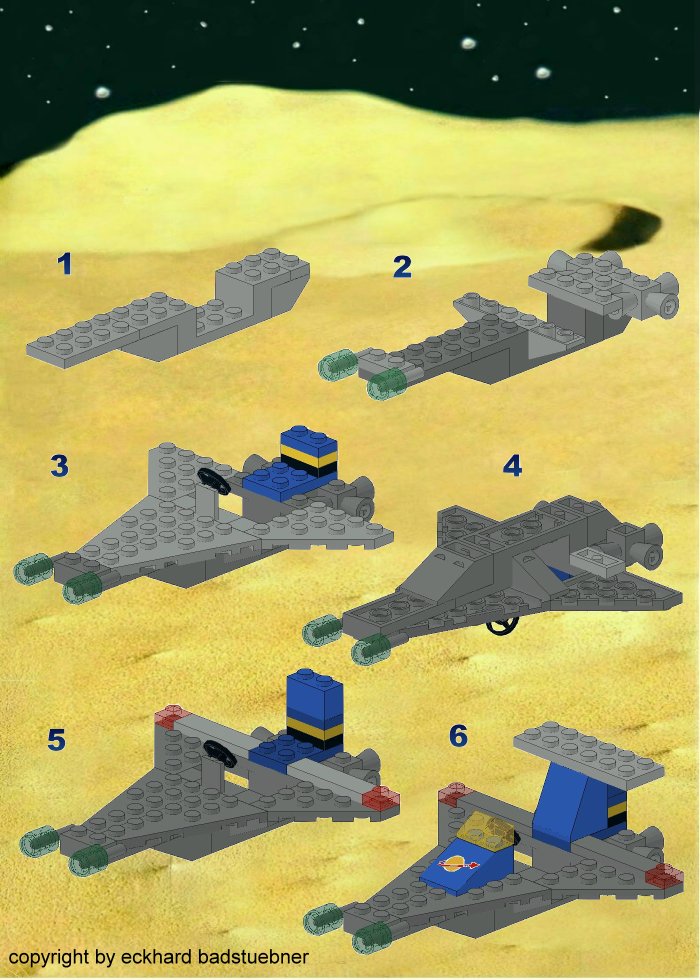 1

2

3

4

5

6

copyright by eckhard badstuebner