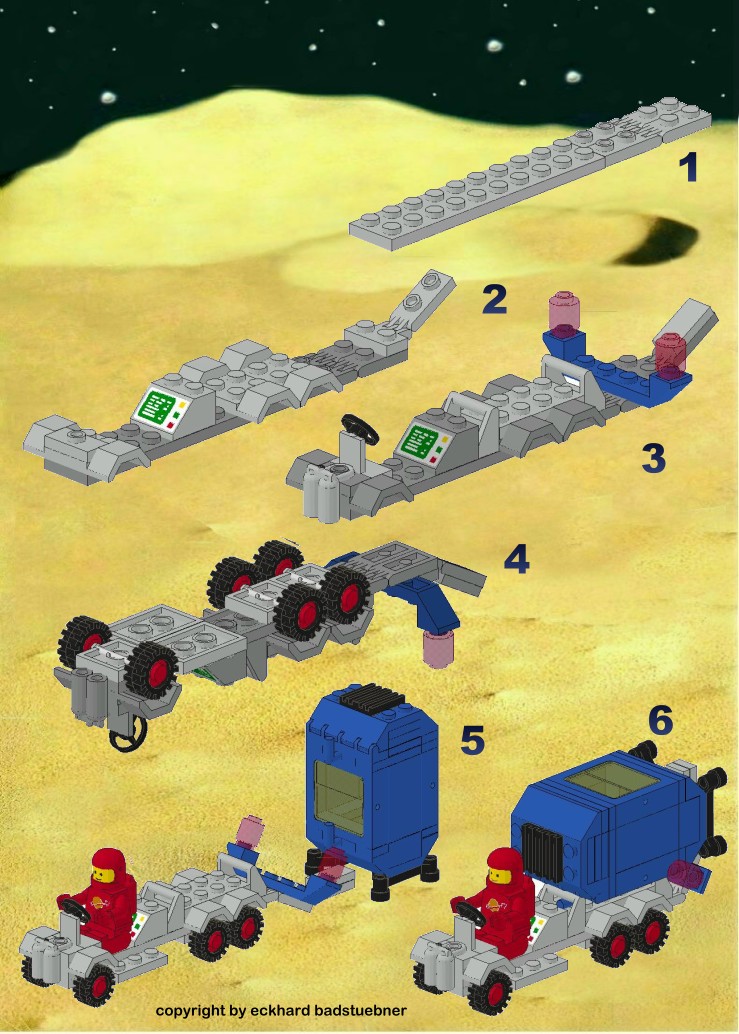 1

2

3

4

5

6

copyright by eckhard badstuebner