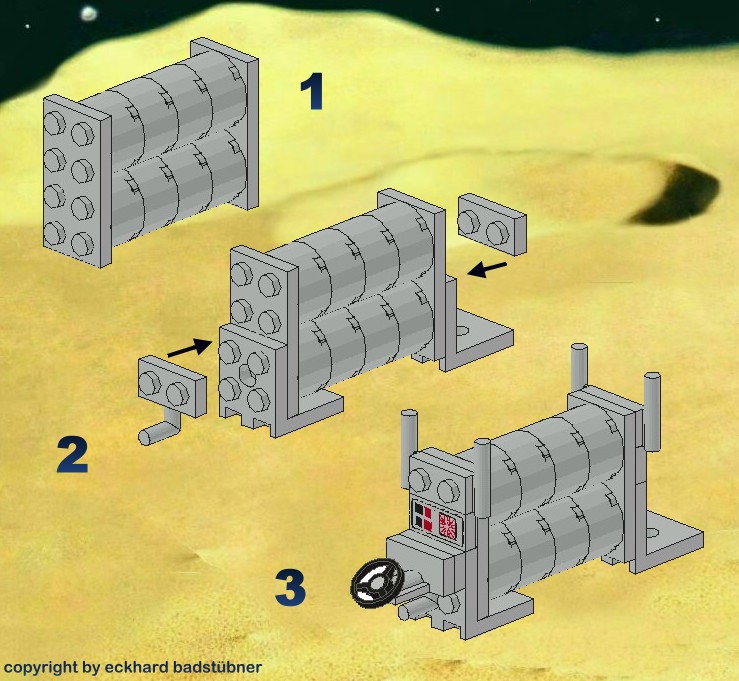 1

2

3

copyright by eckhard badstübner