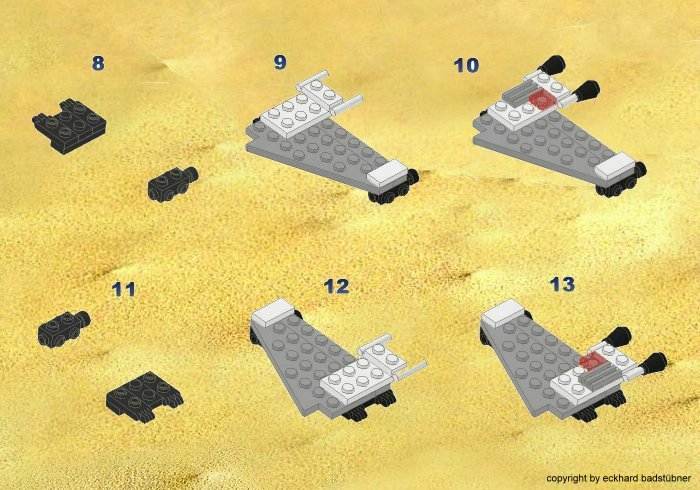 8

9

10

11

12

13

copyright by eckhard badstübner