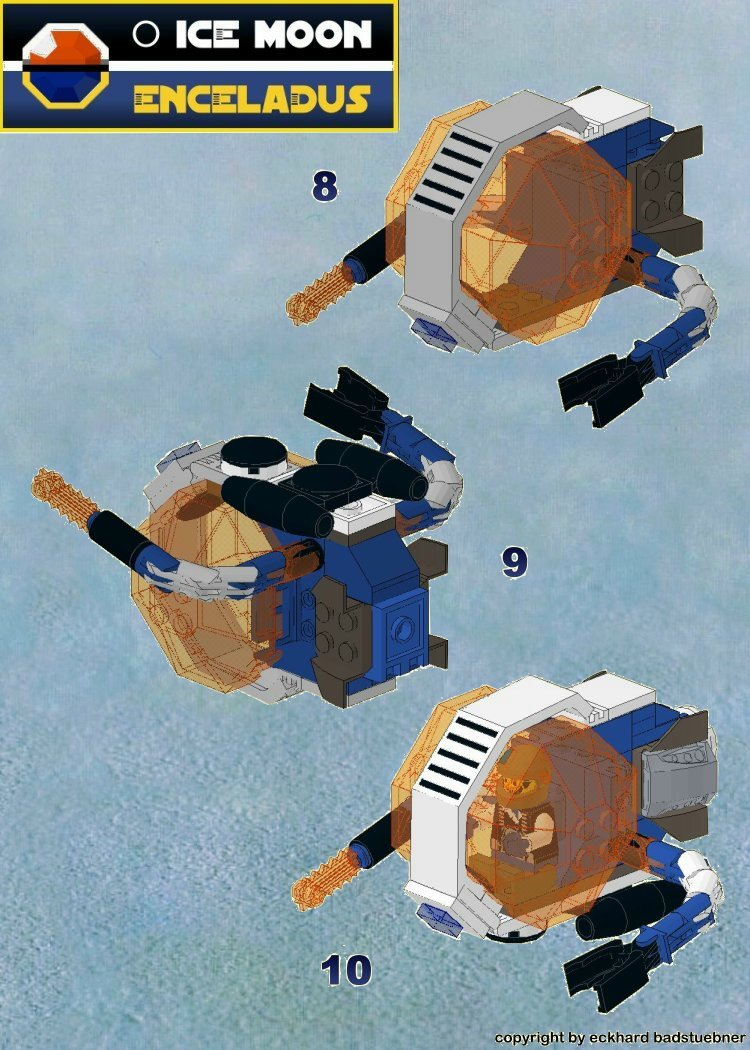 ICE MOON
ENCELADUS

8

9

10

copyright by eckhard badstuebner